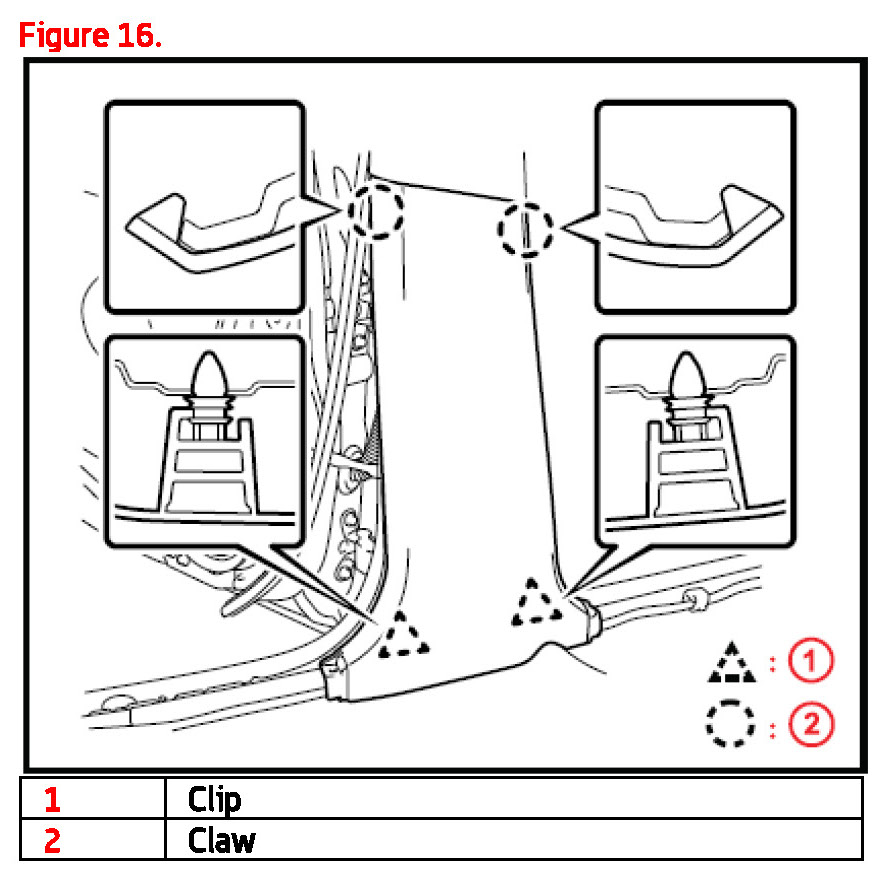 Figure 16.

: 1

: 2

| 1 | Clip |
|---|---|
| 2 | Claw |