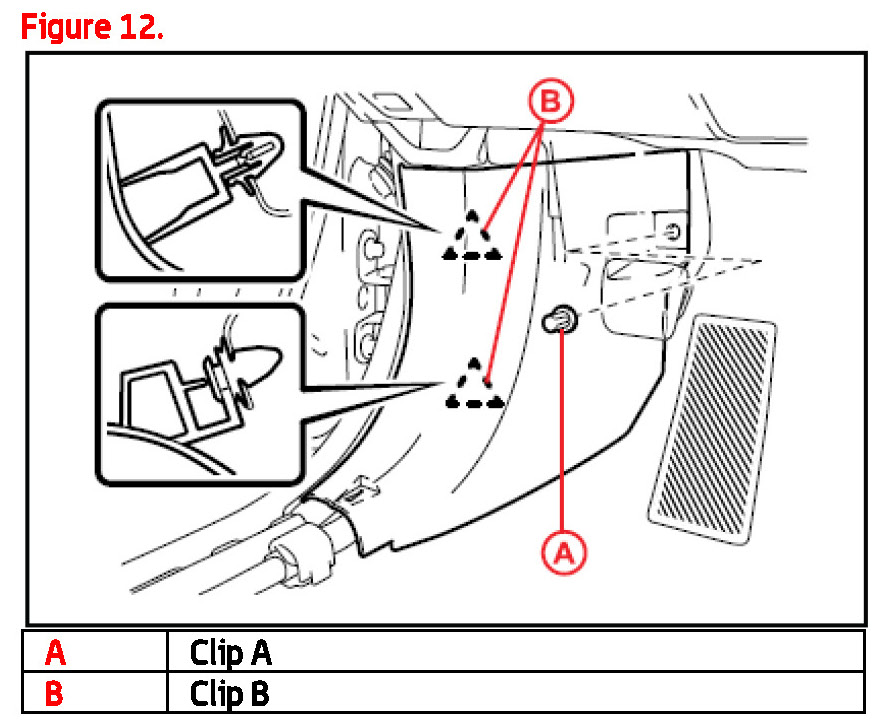 Figure 12.

B

A

| A | Clip A |
|---|---|
| B | Clip B |