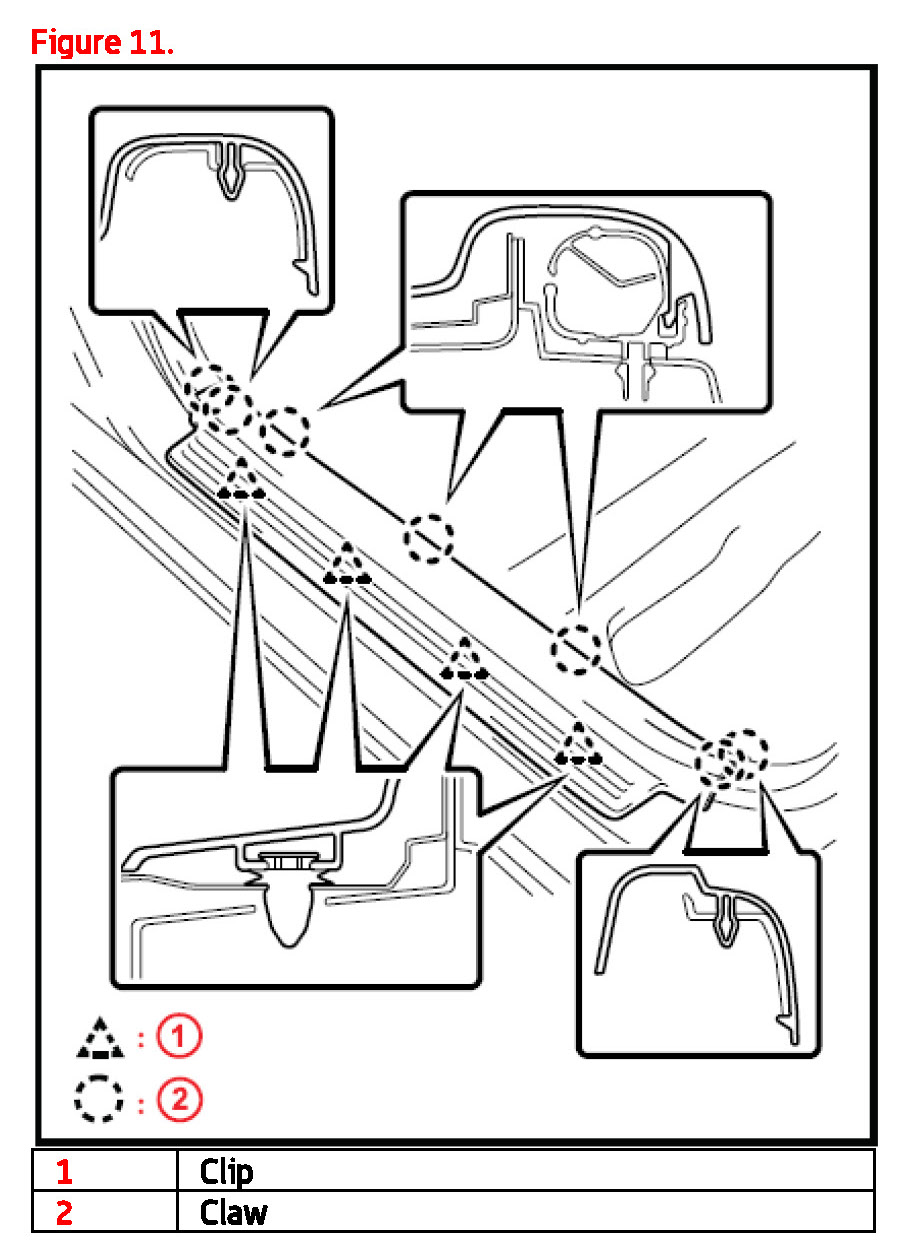 Figure 11.

: ①

: ②

| 1 | Clip |
|---|---|
| 2 | Claw |