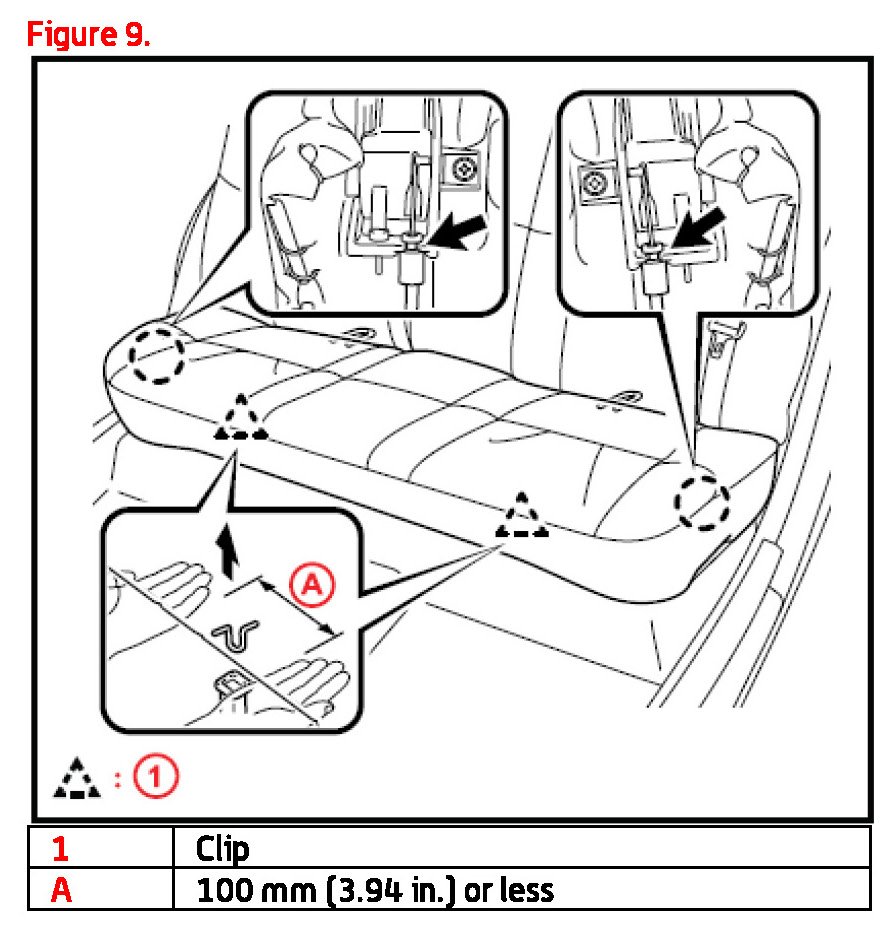 Figure 9.

A

: 1

| 1 | Clip |
|---|---|
| A | 100 mm (3.94 in.) or less |