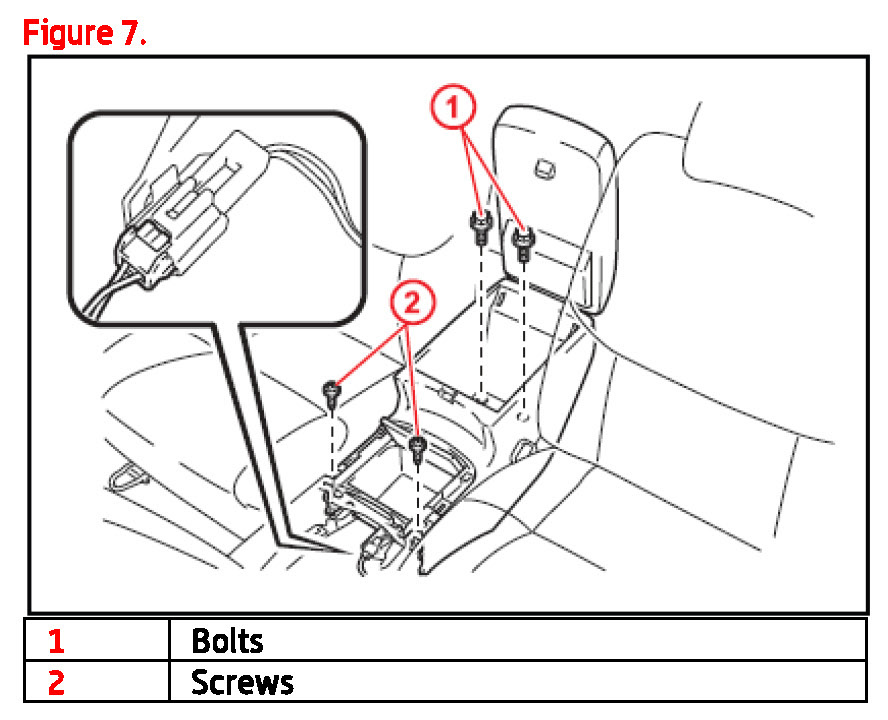 Figure 7.

1

2

| 1 | Bolts |
|---|---|
| 2 | Screws |