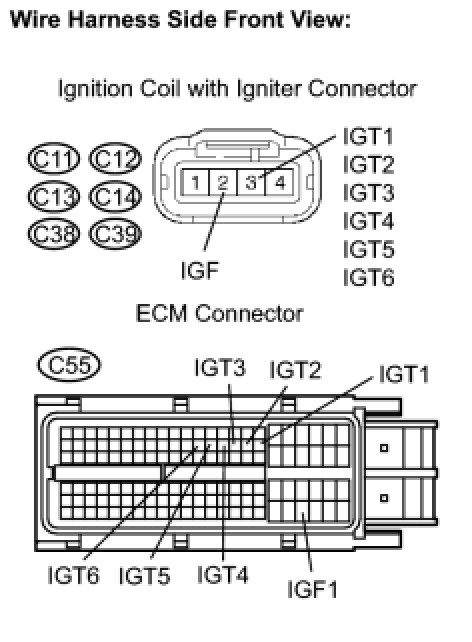 Wire Harness Side Front View:

Ignition Coil with Igniter Connector

C11 C12
C13 C14
C38 C39

1 2 3 4

IGT1
IGT2
IGT3
IGT4
IGT5
IGT6

IGF

ECM Connector

C55

IGT3 IGT2 IGT1

IGT6 IGT5 IGT4 IGF1