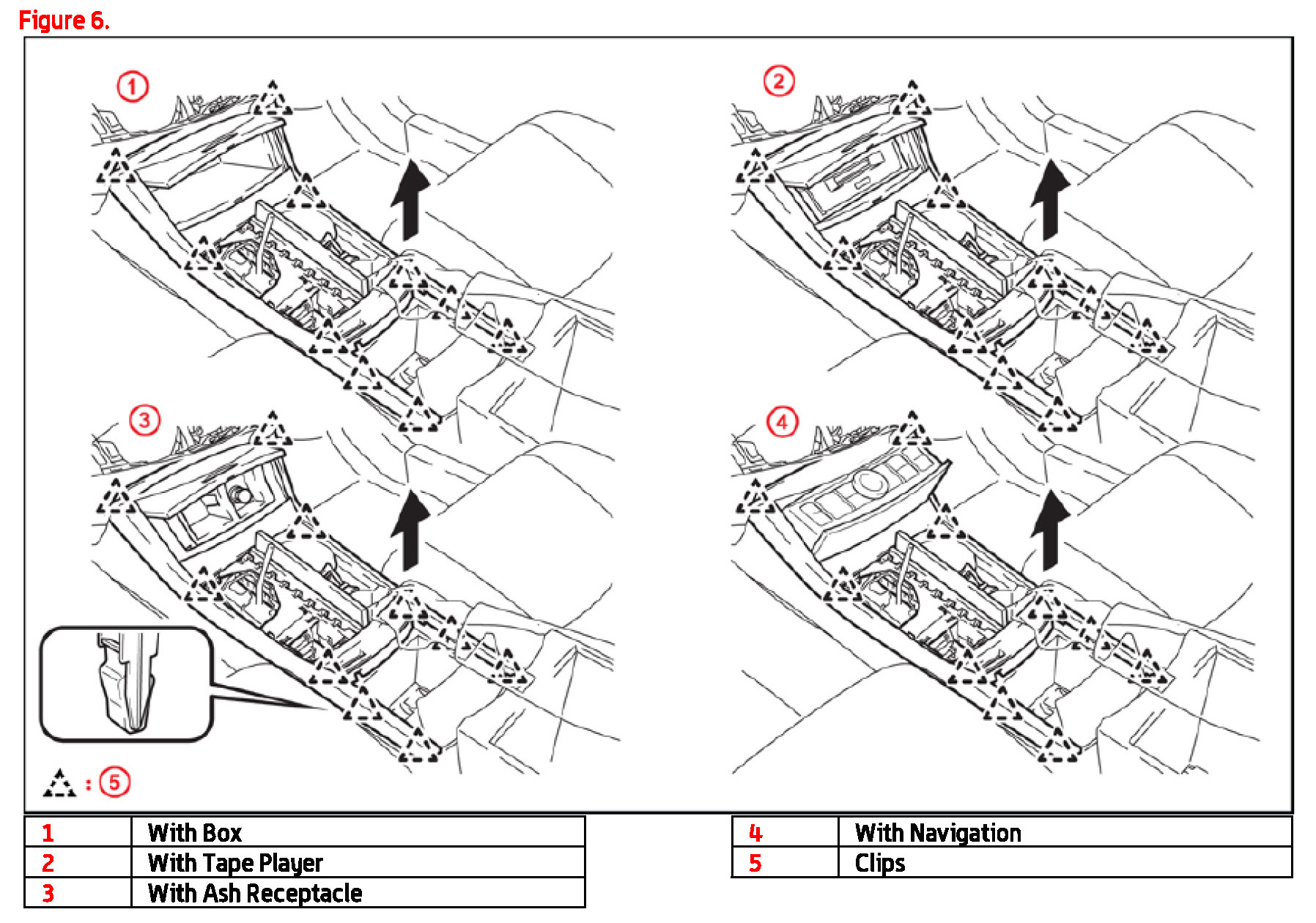 Figure 6.

1

2

3

4

: 5

| 1 | With Box |
|---|---|
| 2 | With Tape Player |
| 3 | With Ash Receptacle |

| 4 | With Navigation |
|---|---|
| 5 | Clips |