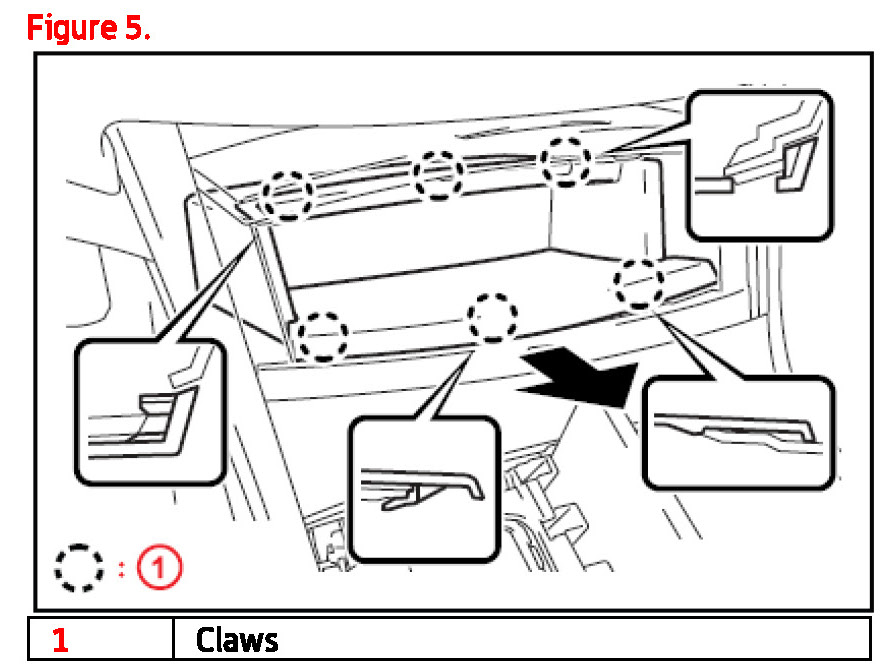 Figure 5.

: 1

| 1 | Claws |
|---|---|