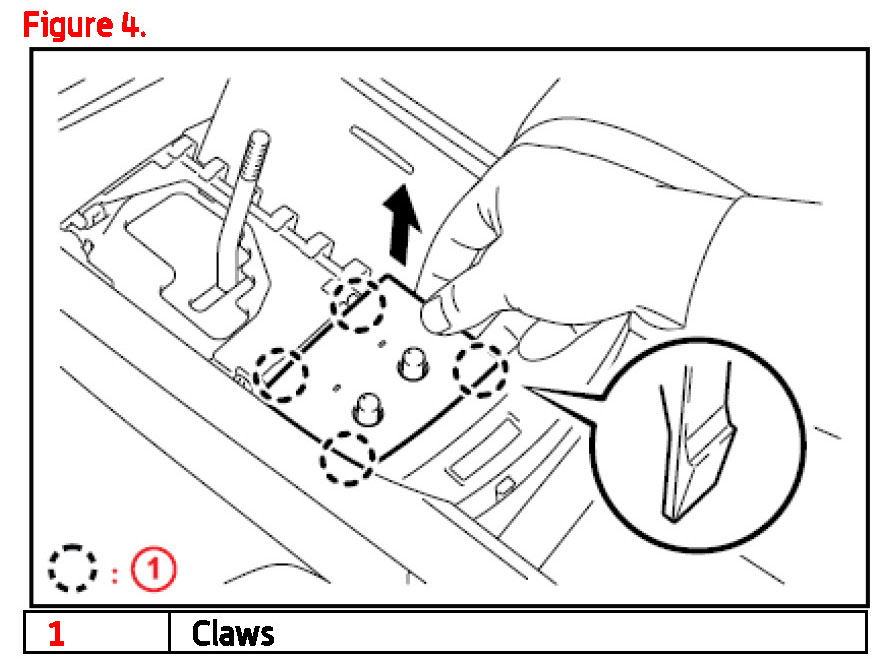 Figure 4.

: 1

| 1 | Claws |
|---|---|