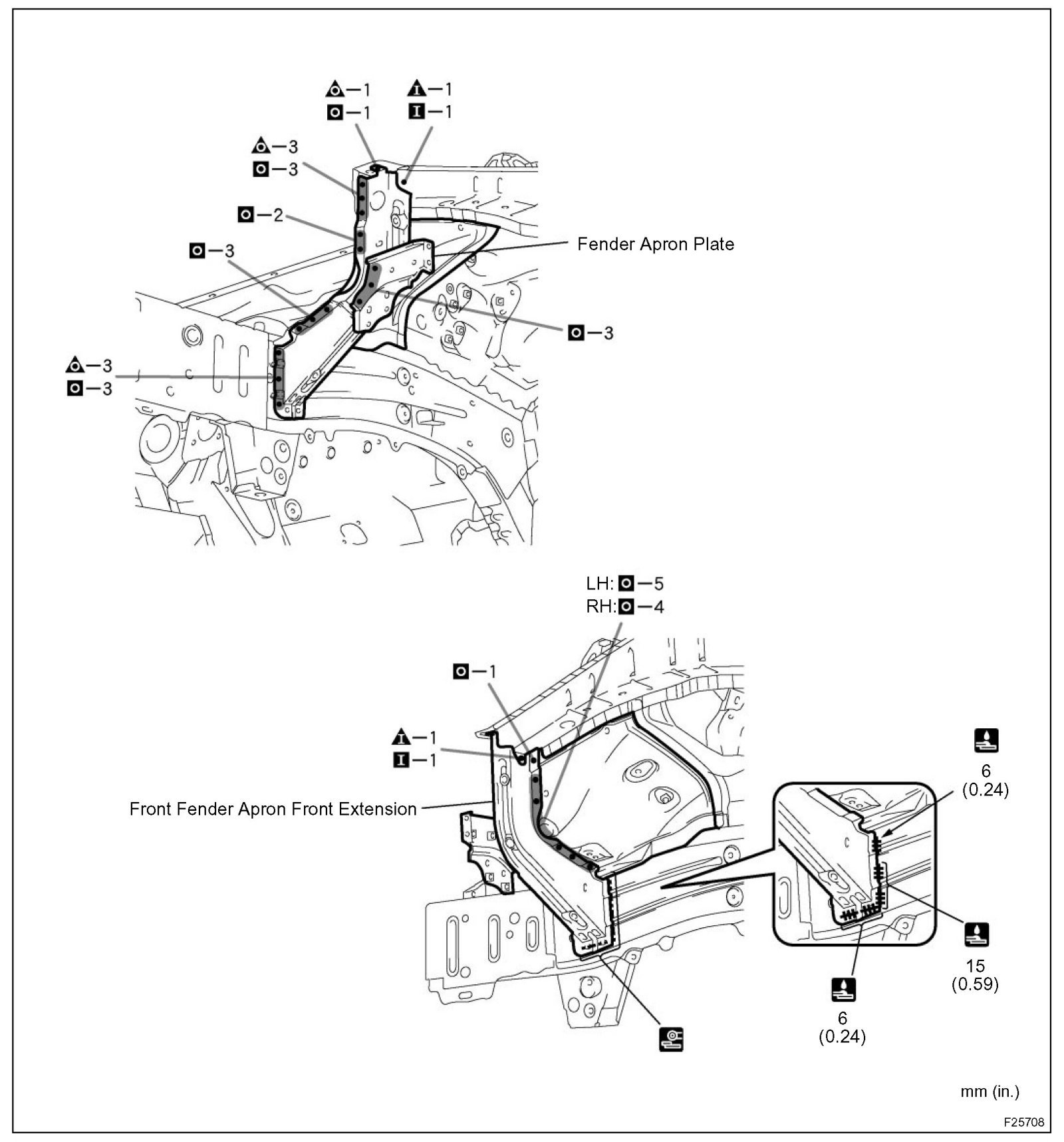 —1
—1

—1
—1

—3
—3

—2

—3

Fender Apron Plate

—3

—3
—3

LH: —5
RH: —4

—1

—1
—1

Front Fender Apron Front Extension

6
(0.24)

15
(0.59)

6
(0.24)

mm (in.)

F25708