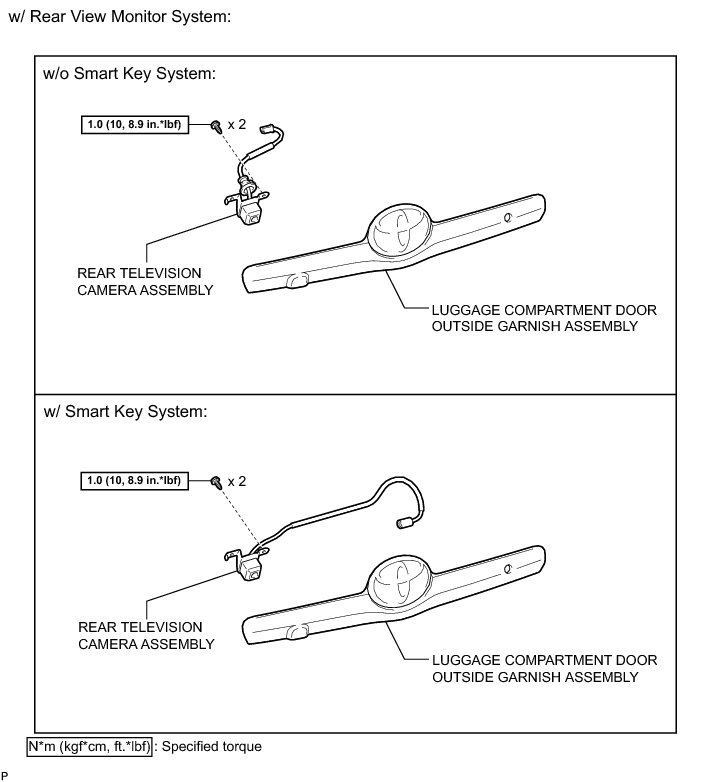 w/ Rear View Monitor System:

w/o Smart Key System:

1.0 (10, 8.9 in.*lbf)

x 2

REAR TELEVISION CAMERA ASSEMBLY

LUGGAGE COMPARTMENT DOOR OUTSIDE GARNISH ASSEMBLY

w/ Smart Key System:

1.0 (10, 8.9 in.*lbf)

x 2

REAR TELEVISION CAMERA ASSEMBLY

LUGGAGE COMPARTMENT DOOR OUTSIDE GARNISH ASSEMBLY

N*m (kgf*cm, ft.*lbf) : Specified torque

P