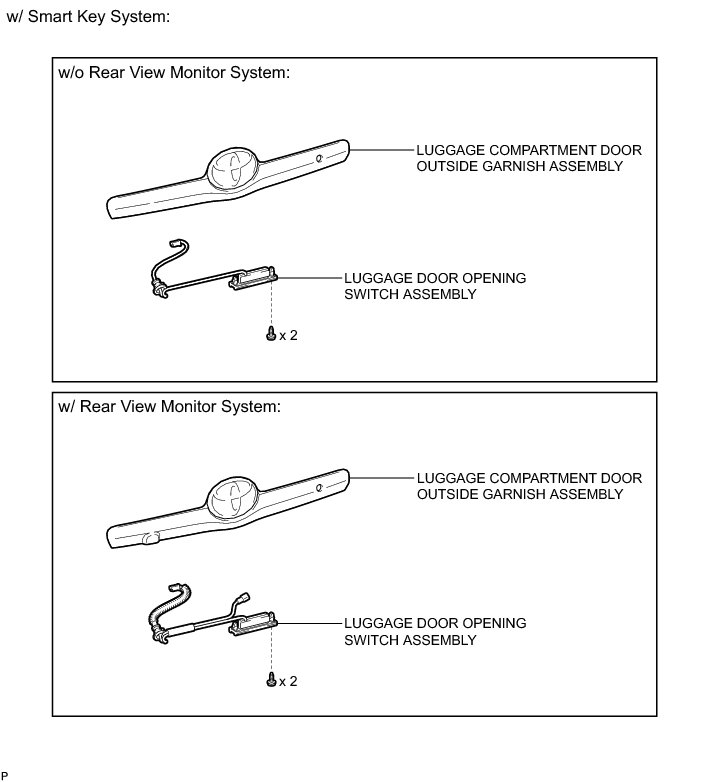 w/ Smart Key System:

w/o Rear View Monitor System:

LUGGAGE COMPARTMENT DOOR OUTSIDE GARNISH ASSEMBLY

LUGGAGE DOOR OPENING SWITCH ASSEMBLY

x 2

w/ Rear View Monitor System:

LUGGAGE COMPARTMENT DOOR OUTSIDE GARNISH ASSEMBLY

LUGGAGE DOOR OPENING SWITCH ASSEMBLY

x 2

P