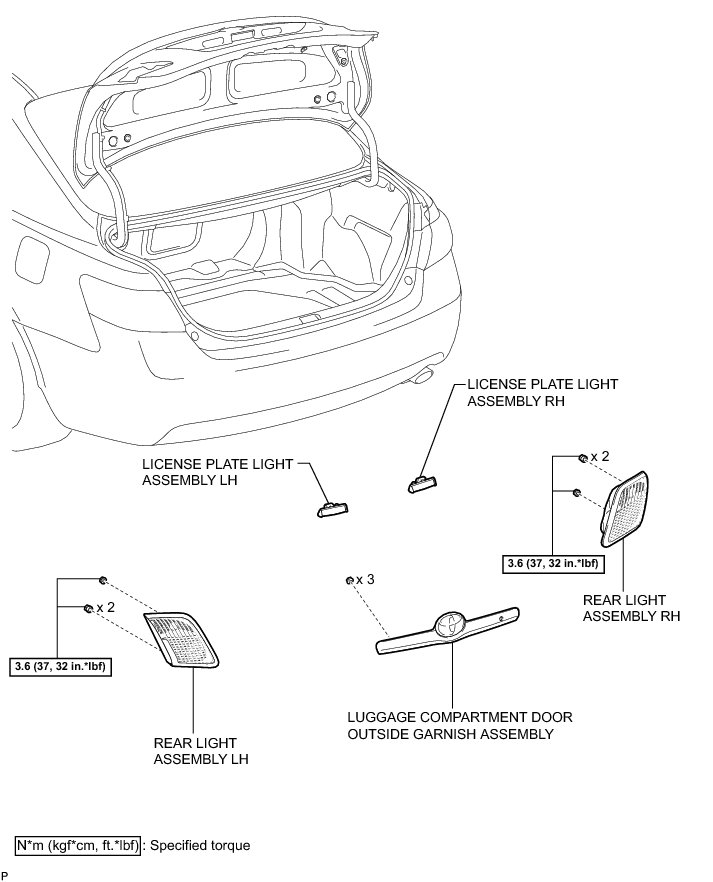 LICENSE PLATE LIGHT ASSEMBLY RH

LICENSE PLATE LIGHT ASSEMBLY LH

x 2

3.6 (37, 32 in.*lbf)

REAR LIGHT ASSEMBLY RH

x 3

x 2

3.6 (37, 32 in.*lbf)

LUGGAGE COMPARTMENT DOOR OUTSIDE GARNISH ASSEMBLY

REAR LIGHT ASSEMBLY LH

N*m (kgf*cm, ft.*lbf) : Specified torque

P