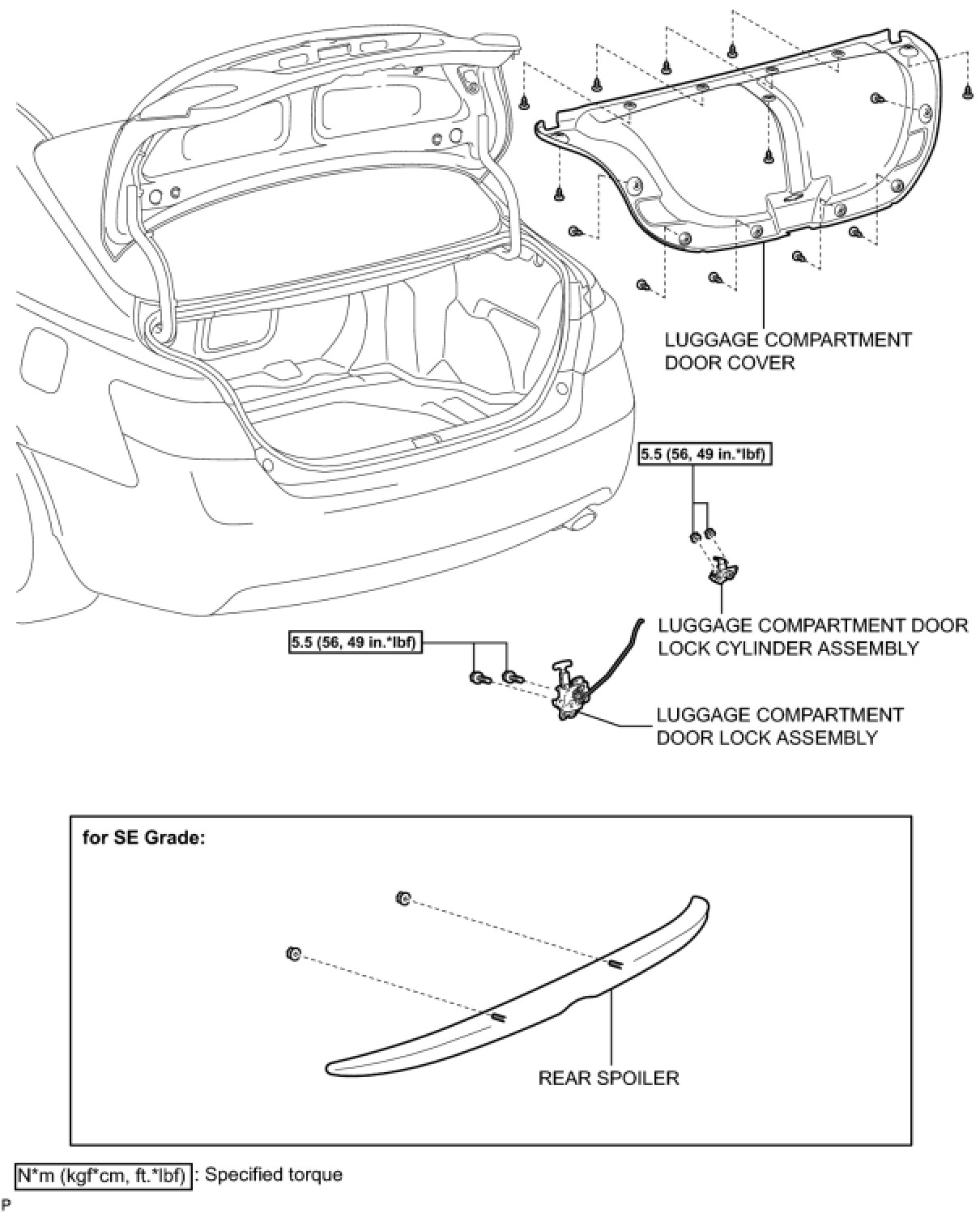 LUGGAGE COMPARTMENT DOOR COVER

5.5 (56, 49 in.*lbf)

LUGGAGE COMPARTMENT DOOR LOCK CYLINDER ASSEMBLY

5.5 (56, 49 in.*lbf)

LUGGAGE COMPARTMENT DOOR LOCK ASSEMBLY

for SE Grade:

REAR SPOILER

N*m (kgf*cm, ft.*lbf) : Specified torque

P