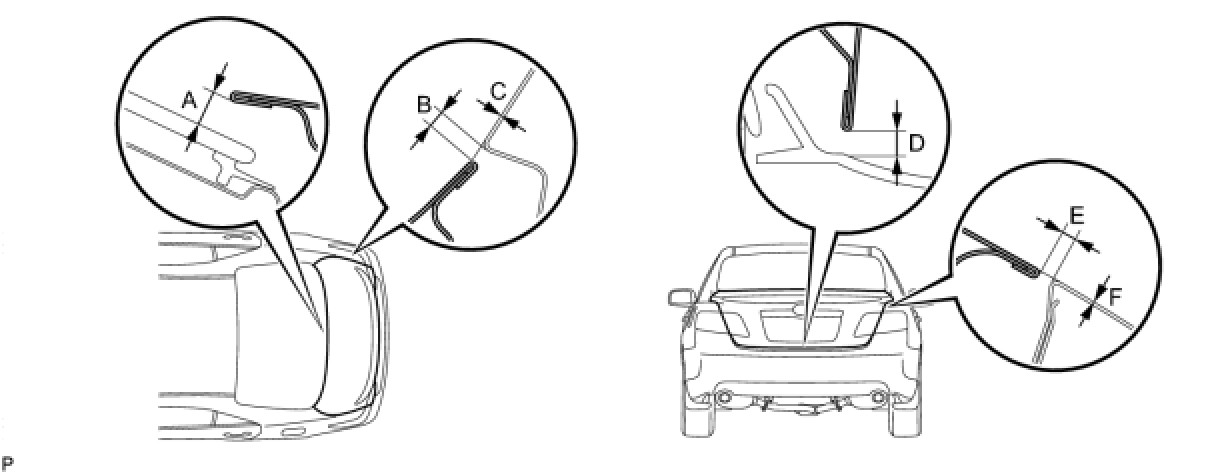 A
B
C
D
E
F
P