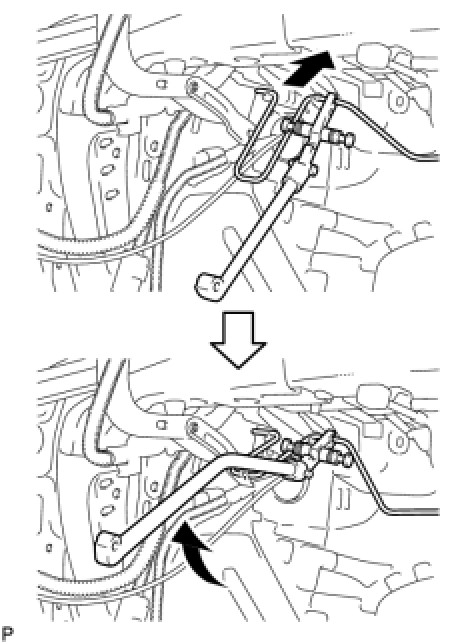 P