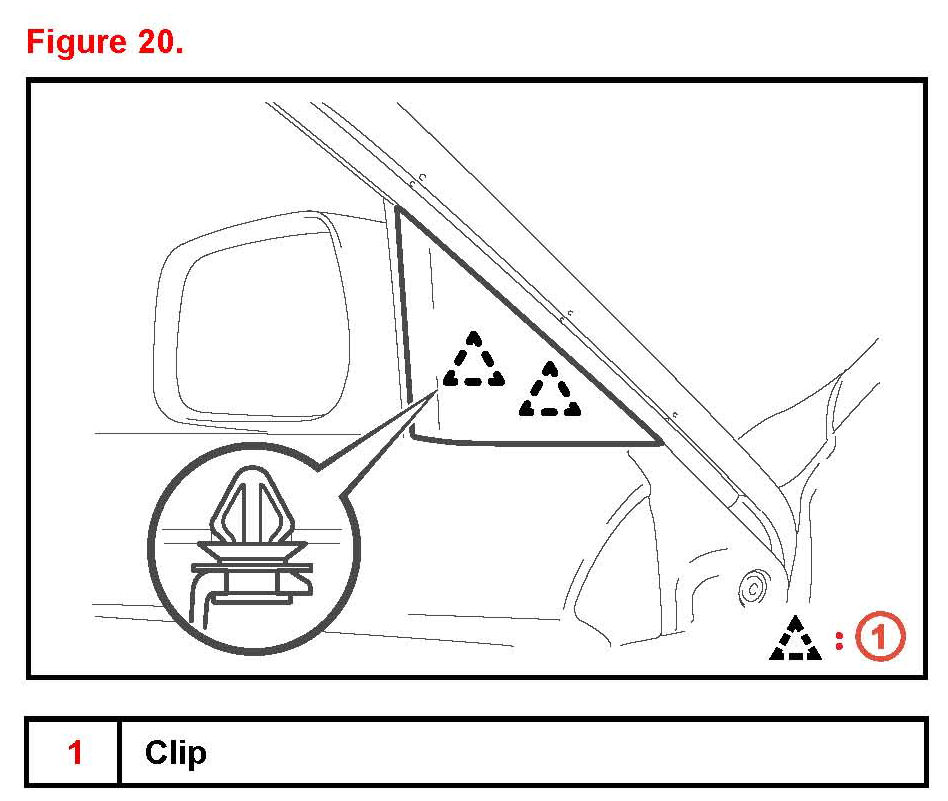 Figure 20.

: 1

| 1 | Clip |
|---|---|