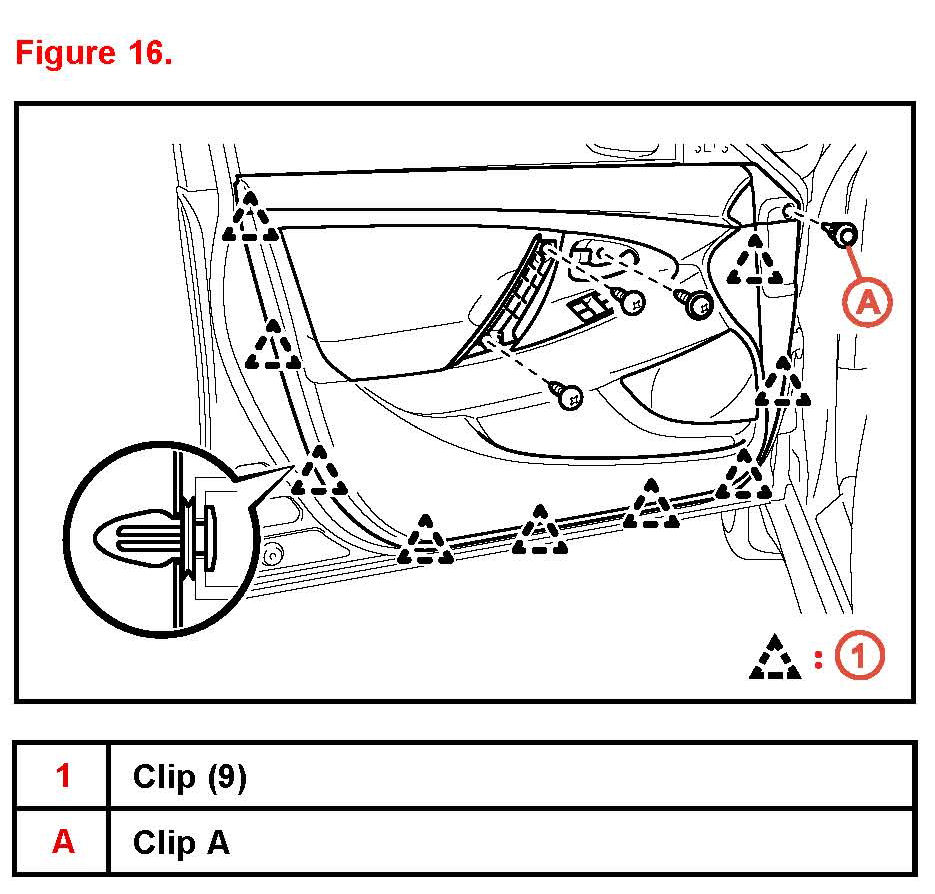 Figure 16.

A

: 1

| 1 | Clip (9) |
|---|---|
| A | Clip A |