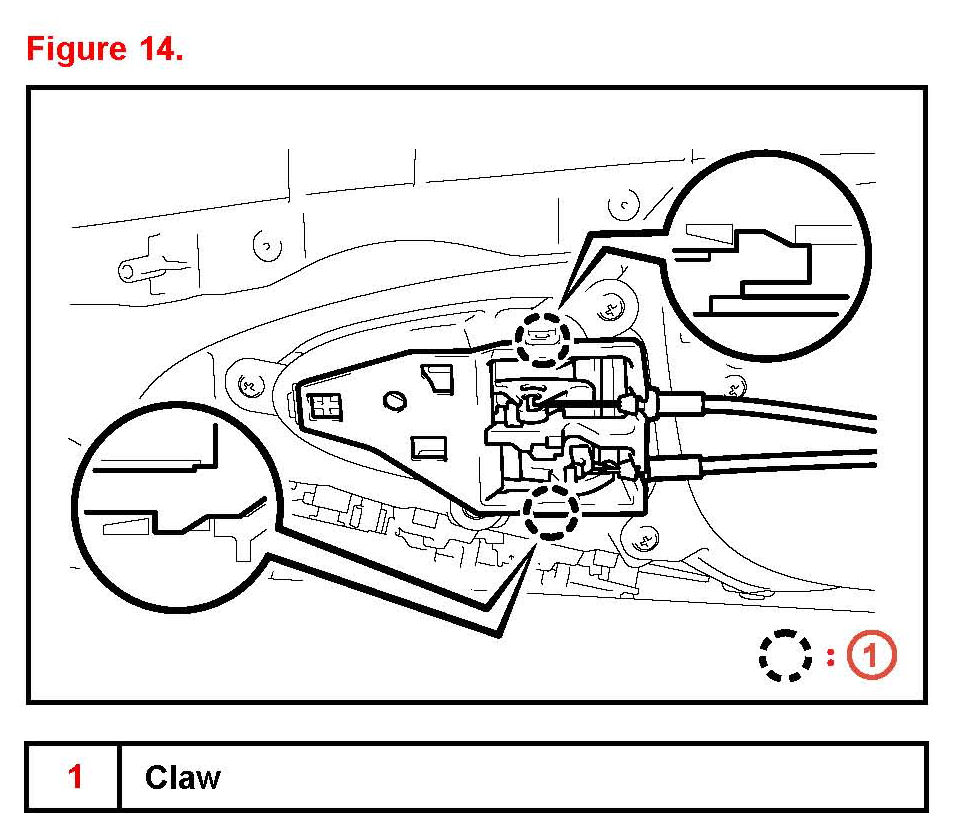 Figure 14.

: 1

| 1 | Claw |
|---|---|