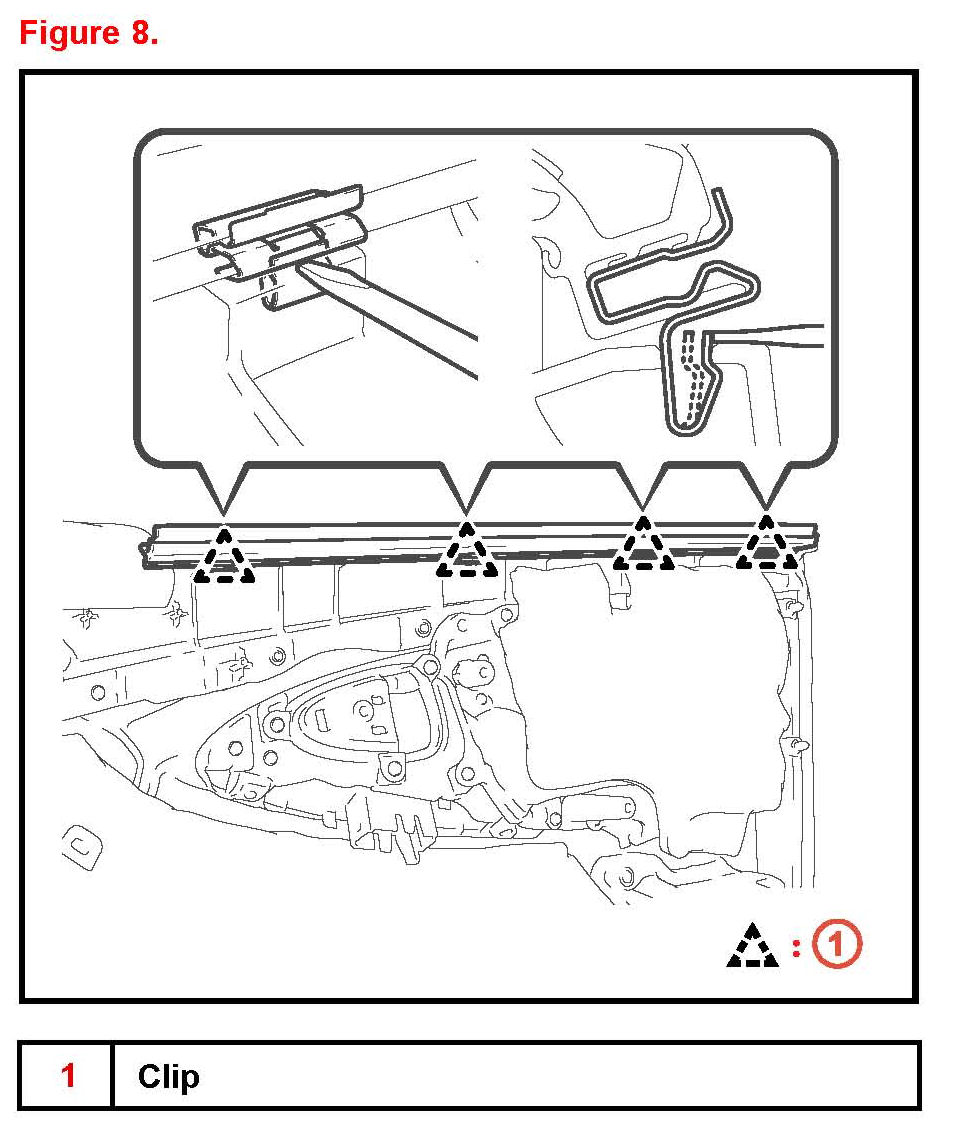 Figure 8.

: 1

| 1 | Clip |
|---|---|