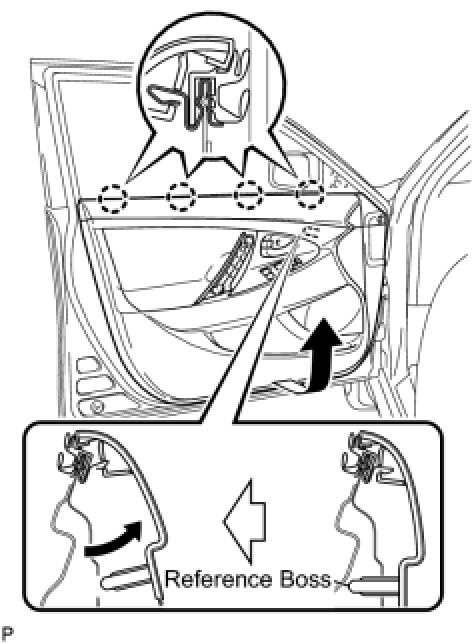 Reference Boss

P