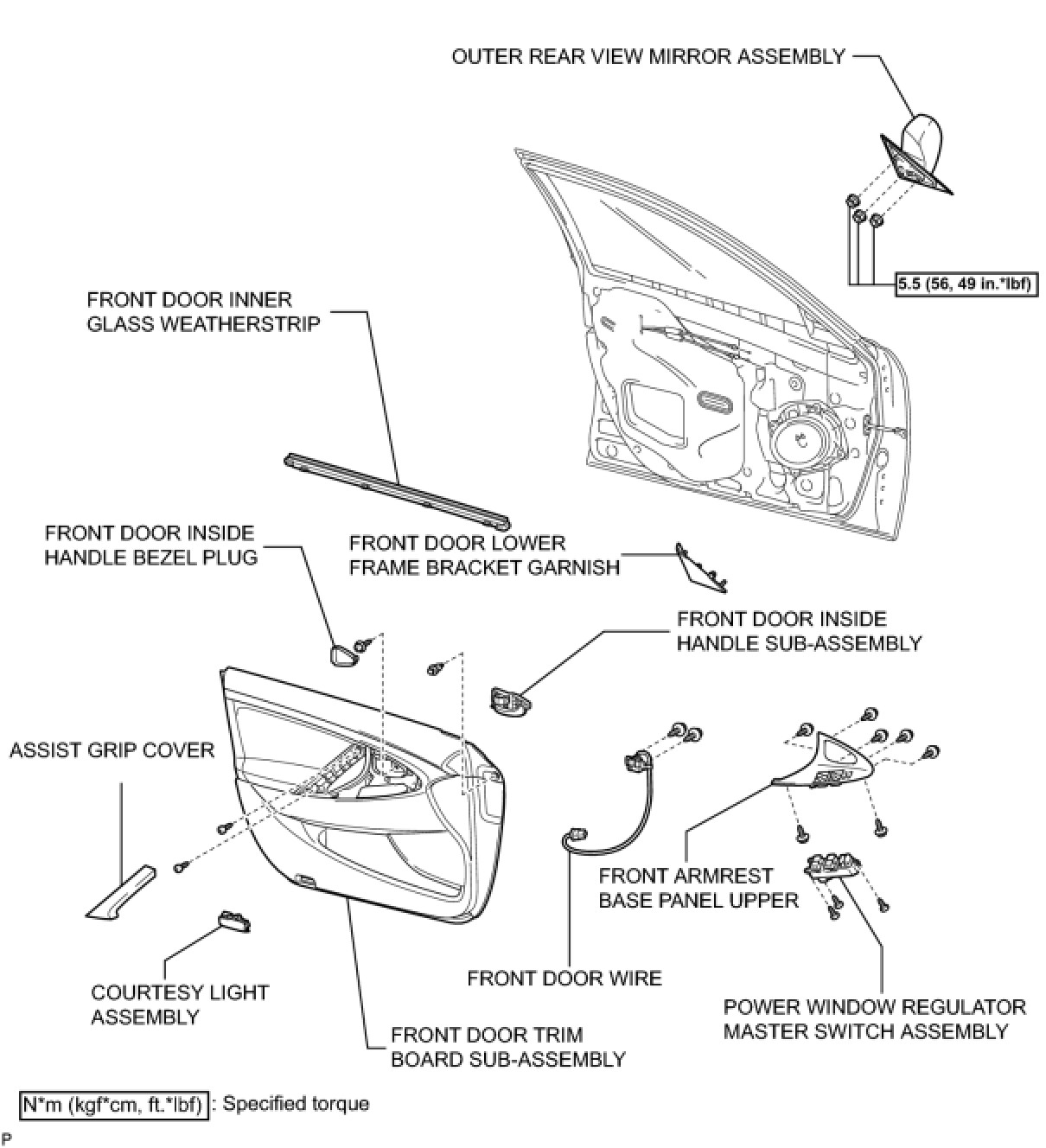 OUTER REAR VIEW MIRROR ASSEMBLY

5.5 (56, 49 in.*lbf)

FRONT DOOR INNER GLASS WEATHERSTRIP

FRONT DOOR INSIDE HANDLE BEZEL PLUG

FRONT DOOR LOWER FRAME BRACKET GARNISH

FRONT DOOR INSIDE HANDLE SUB-ASSEMBLY

ASSIST GRIP COVER

FRONT ARMREST BASE PANEL UPPER

COURTESY LIGHT ASSEMBLY

FRONT DOOR WIRE

POWER WINDOW REGULATOR MASTER SWITCH ASSEMBLY

FRONT DOOR TRIM BOARD SUB-ASSEMBLY

N*m (kgf*cm, ft.*lbf) : Specified torque

P