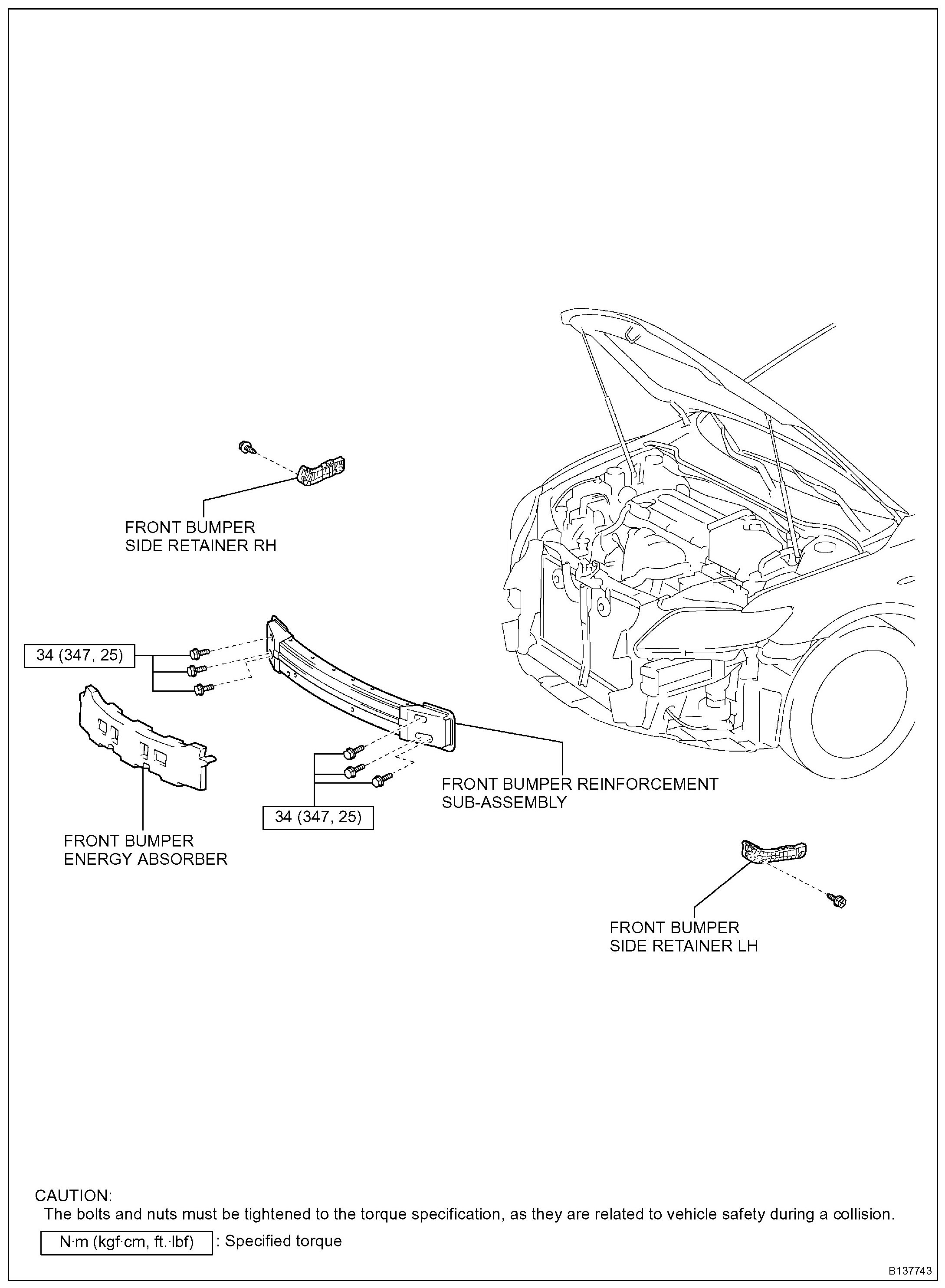 FRONT BUMPER
SIDE RETAINER RH

34 (347, 25)

FRONT BUMPER
ENERGY ABSORBER

34 (347, 25)

FRONT BUMPER REINFORCEMENT
SUB-ASSEMBLY

FRONT BUMPER
SIDE RETAINER LH

CAUTION:
The bolts and nuts must be tightened to the torque specification, as they are related to vehicle safety during a collision.

N·m (kgf·cm, ft.·lbf) : Specified torque

B137743