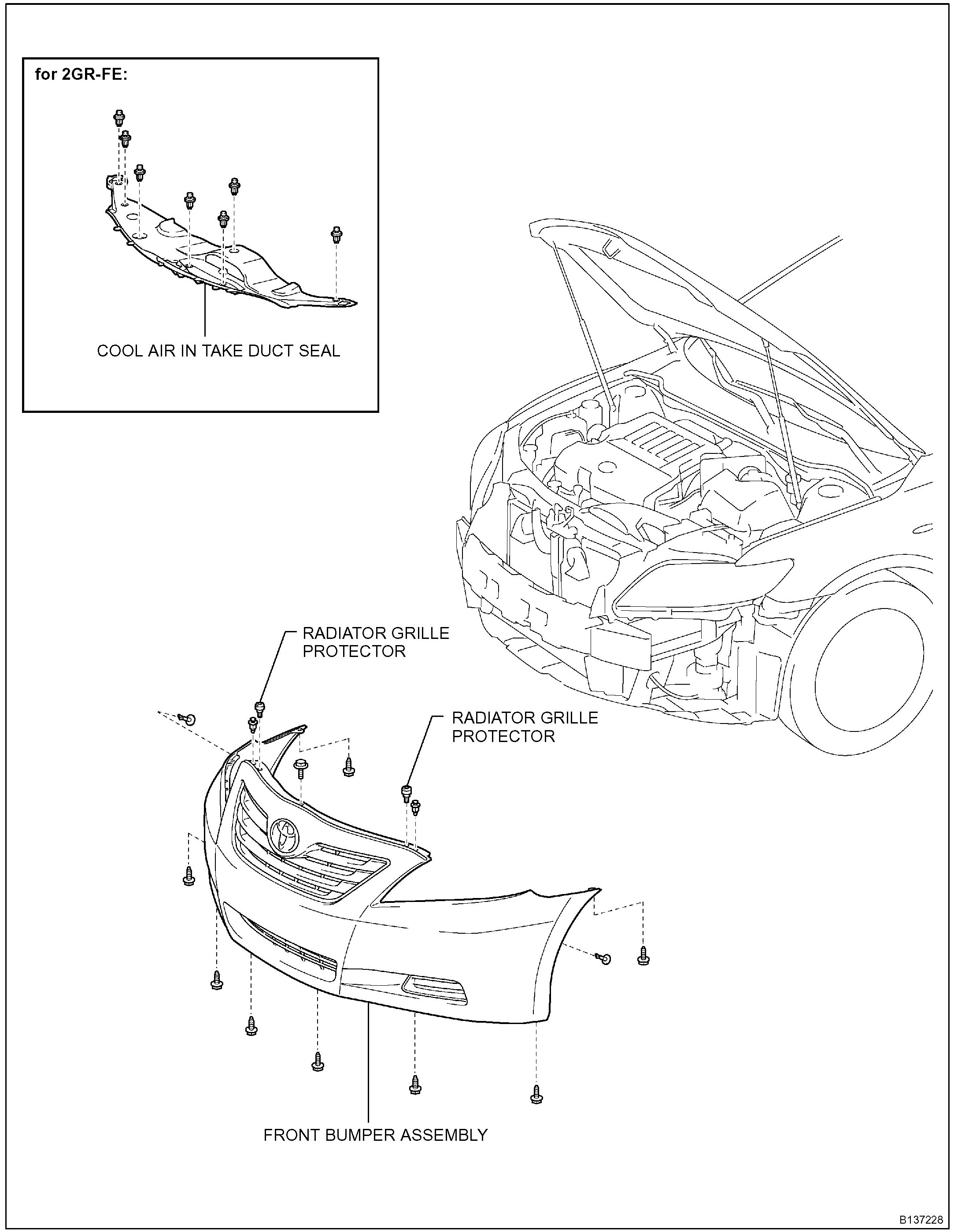 for 2GR-FE:

COOL AIR IN TAKE DUCT SEAL

RADIATOR GRILLE PROTECTOR

RADIATOR GRILLE PROTECTOR

FRONT BUMPER ASSEMBLY

B137228