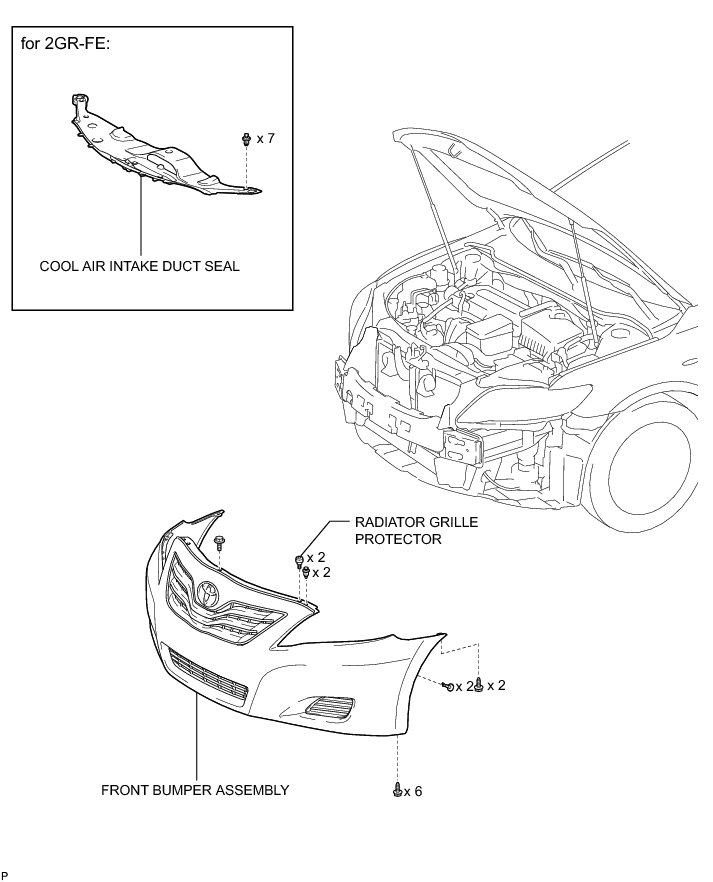 for 2GR-FE:

x 7

COOL AIR INTAKE DUCT SEAL

RADIATOR GRILLE PROTECTOR

x 2

x 2

x 2

x 2

FRONT BUMPER ASSEMBLY

x 6

P