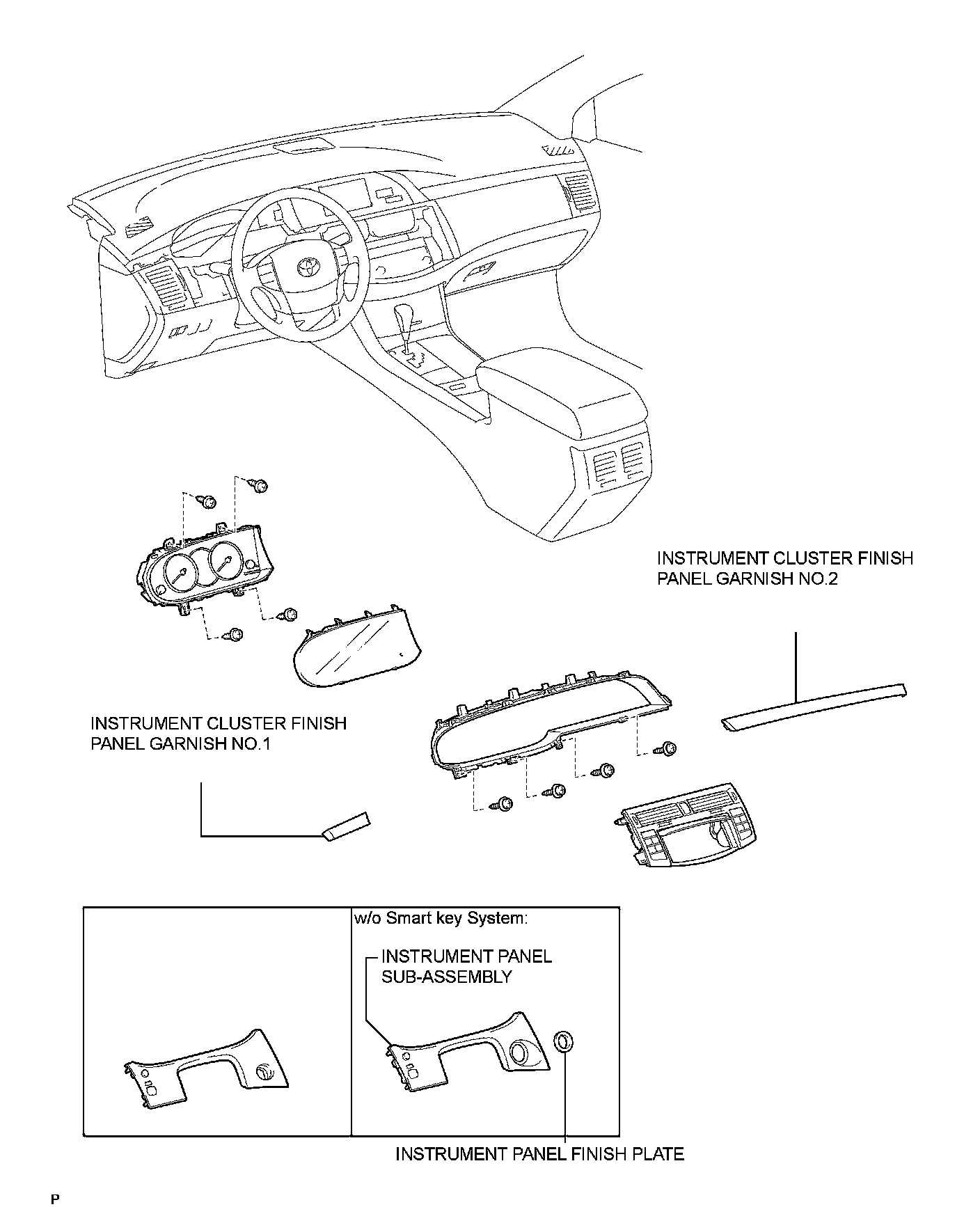 INSTRUMENT CLUSTER FINISH PANEL GARNISH NO.2

INSTRUMENT CLUSTER FINISH PANEL GARNISH NO.1

w/o Smart key System:

INSTRUMENT PANEL SUB-ASSEMBLY

INSTRUMENT PANEL FINISH PLATE

P