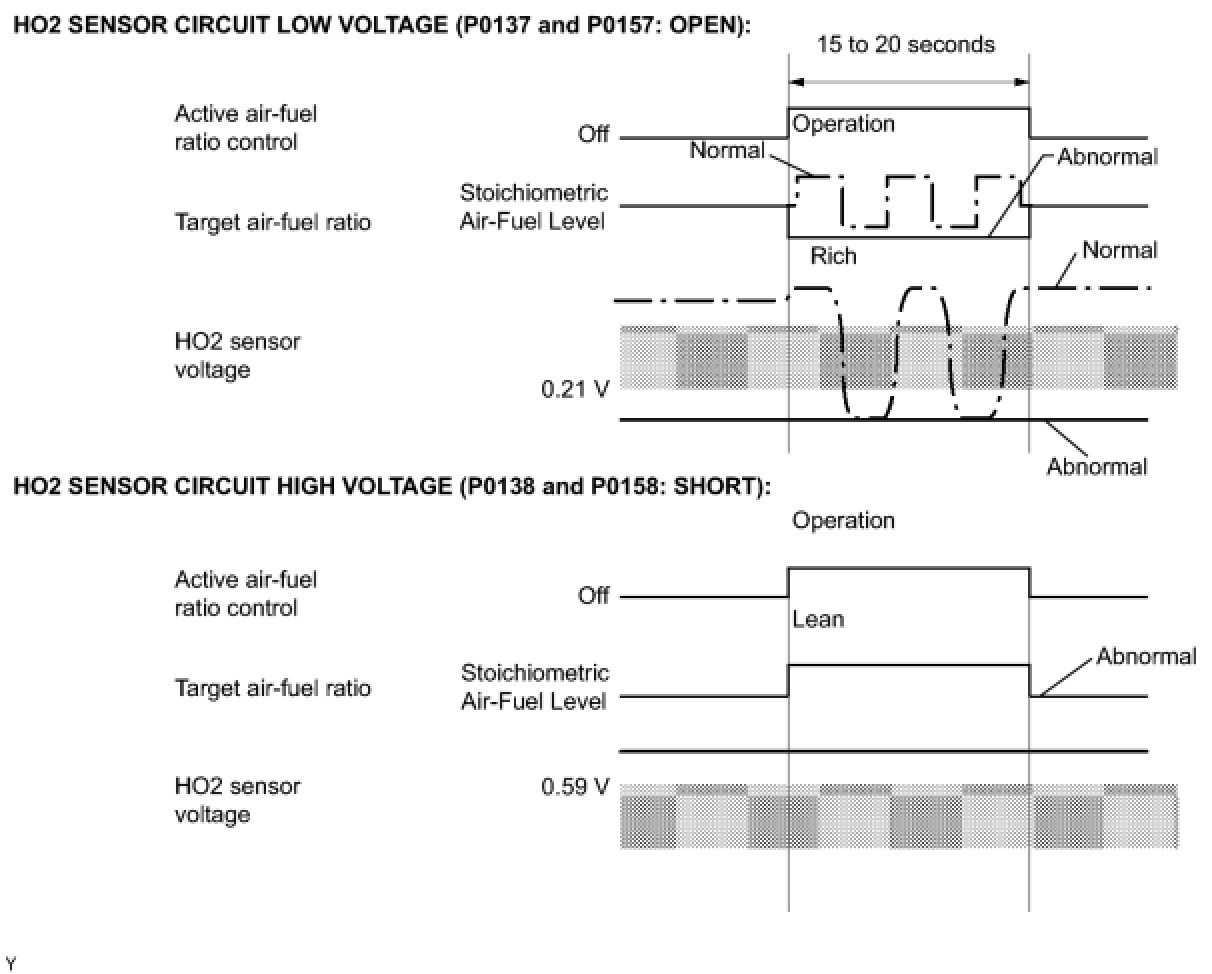 HO2 SENSOR CIRCUIT LOW VOLTAGE (P0137 and P0157: OPEN):

15 to 20 seconds

Active air-fuel ratio control

Off

Operation

Normal

Abnormal

Target air-fuel ratio

Stoichiometric Air-Fuel Level

Rich

Normal

HO2 sensor voltage

0.21 V

Abnormal

HO2 SENSOR CIRCUIT HIGH VOLTAGE (P0138 and P0158: SHORT):

Operation

Active air-fuel ratio control

Off

Lean

Target air-fuel ratio

Stoichiometric Air-Fuel Level

Abnormal

HO2 sensor voltage

0.59 V

Y