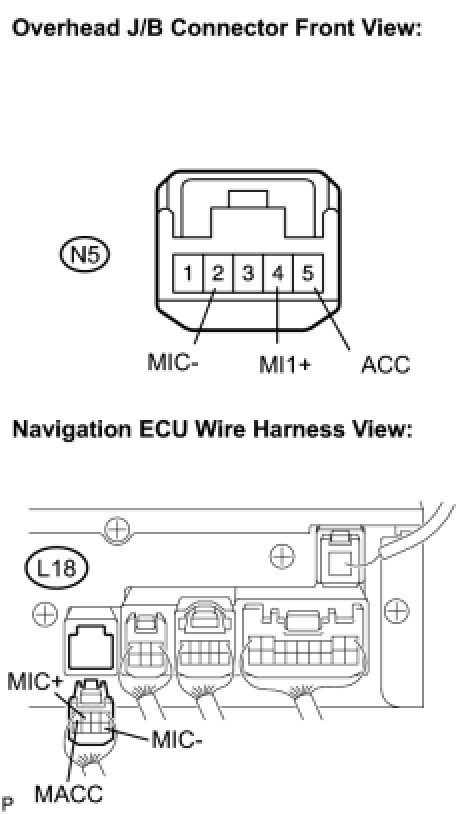 Overhead J/B Connector Front View:

N5

1 2 3 4 5

MIC-

MI1+

ACC

Navigation ECU Wire Harness View:

L18

MIC+

MIC-

MACC

P