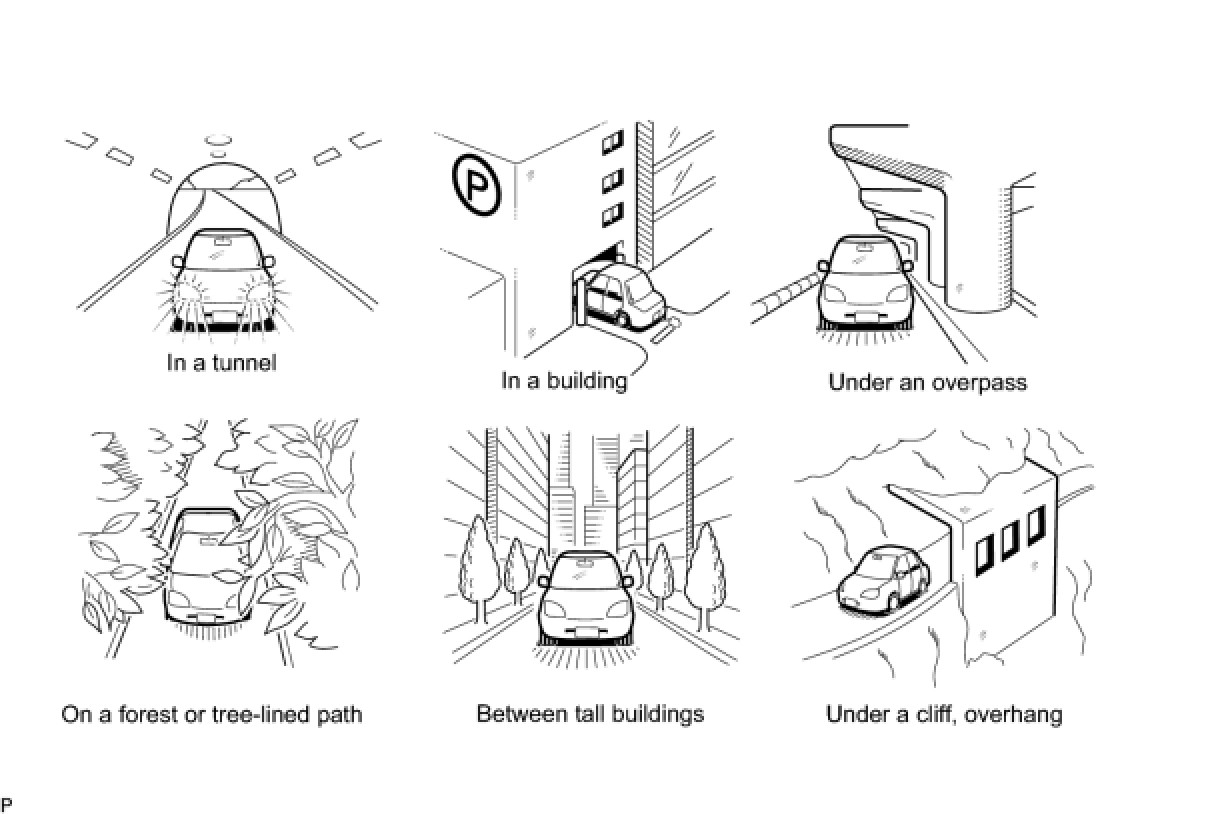 P

In a tunnel

In a building

Under an overpass

On a forest or tree-lined path

Between tall buildings

Under a cliff, overhang

P