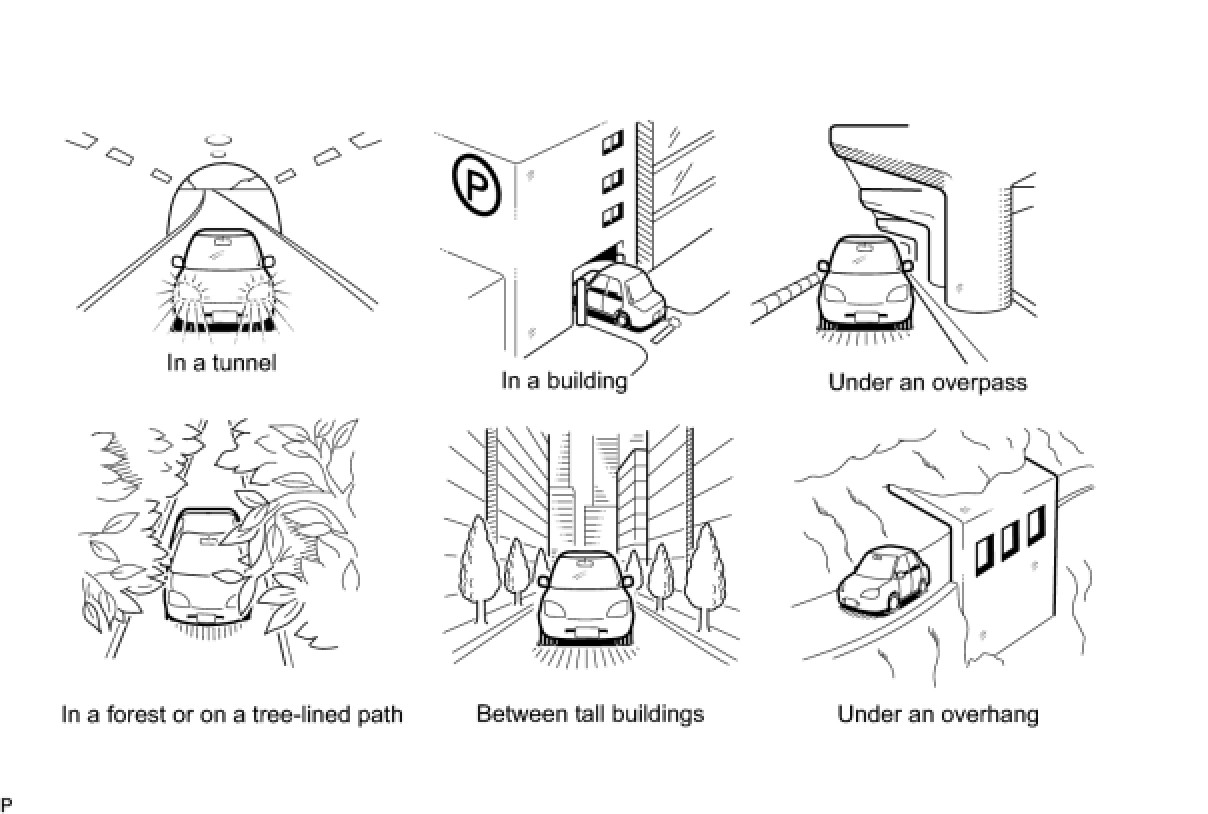 P

In a tunnel

In a building

Under an overpass

In a forest or on a tree-lined path

Between tall buildings

Under an overhang

P