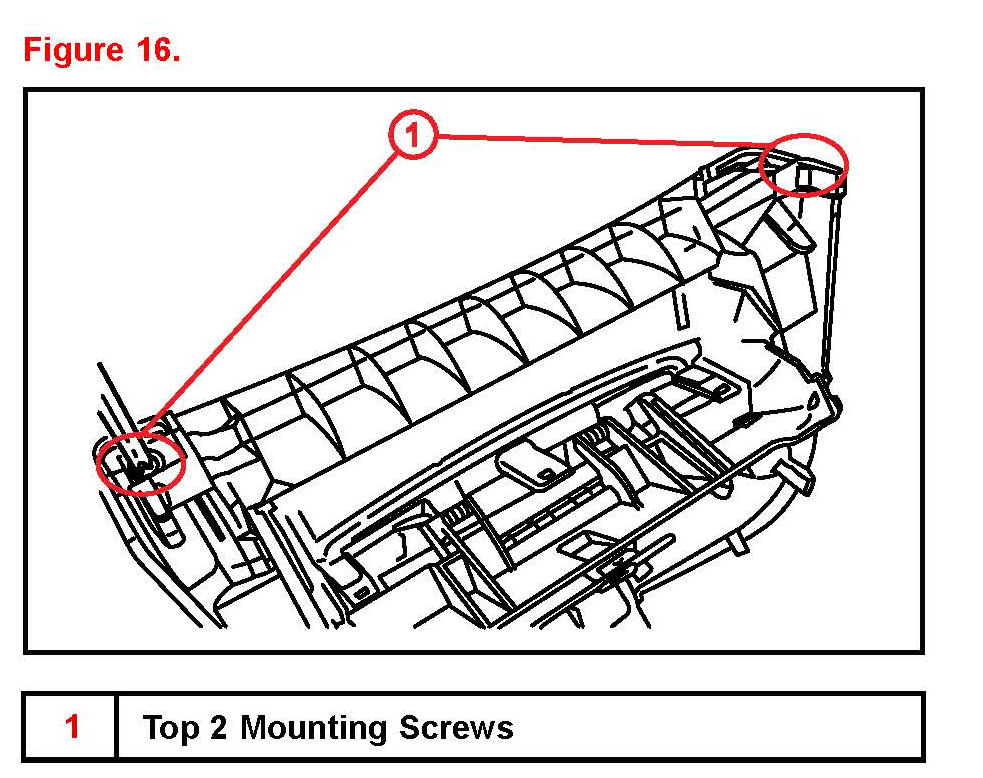 Figure 16.

1

| 1 | Top 2 Mounting Screws |
|---|---|