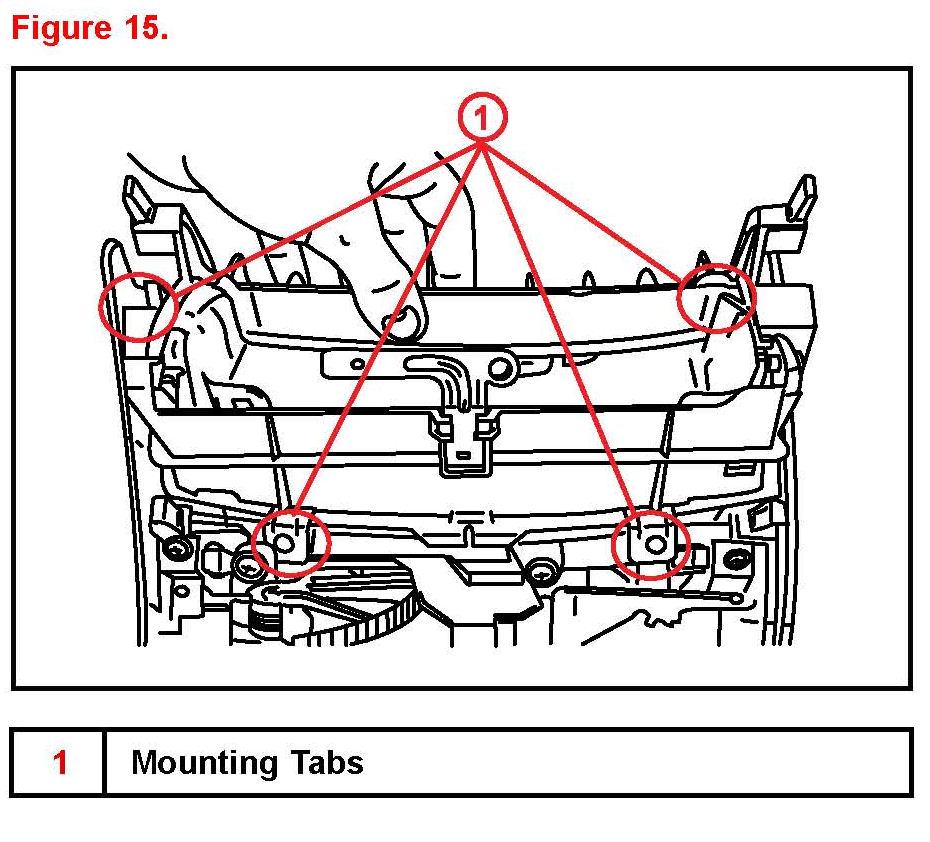 Figure 15.

1

| 1 | Mounting Tabs |
|---|---|