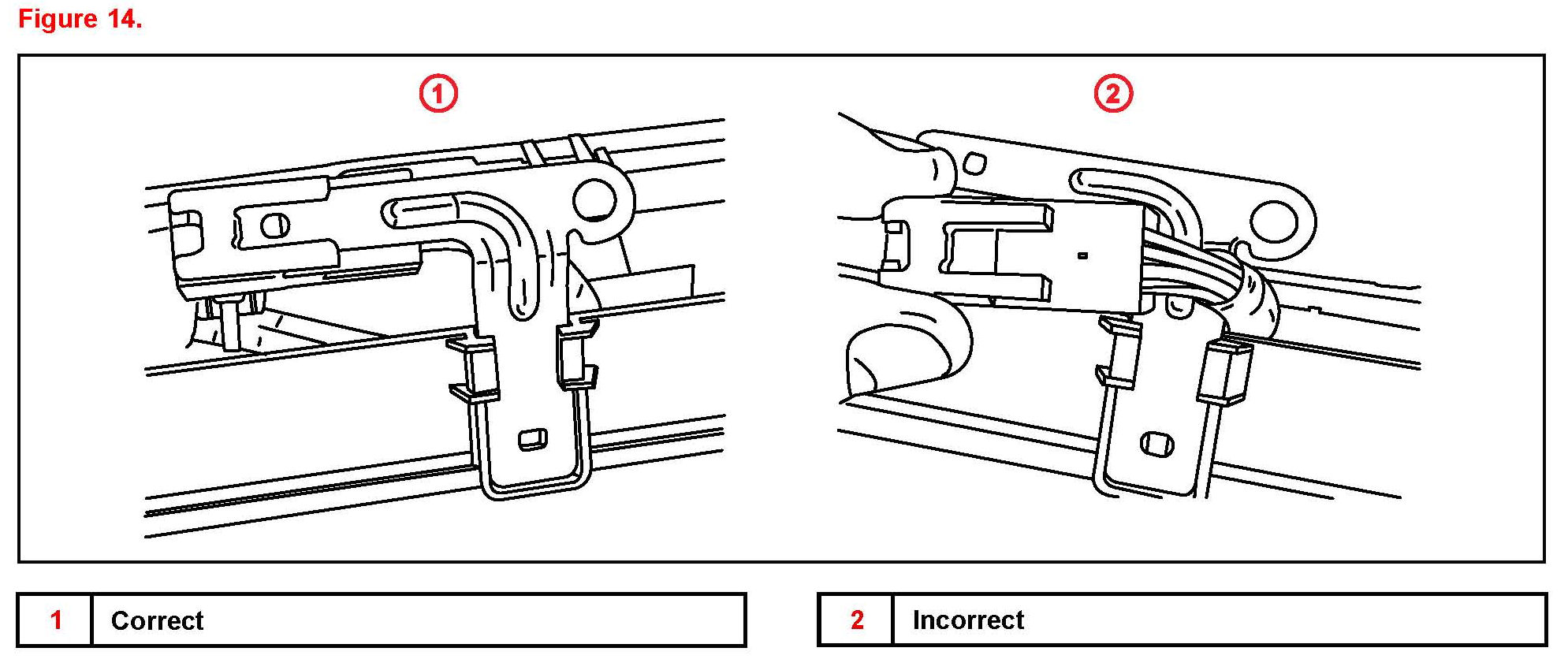 Figure 14.

1

2

| 1 | Correct |
|---|---|

| 2 | Incorrect |
|---|---|