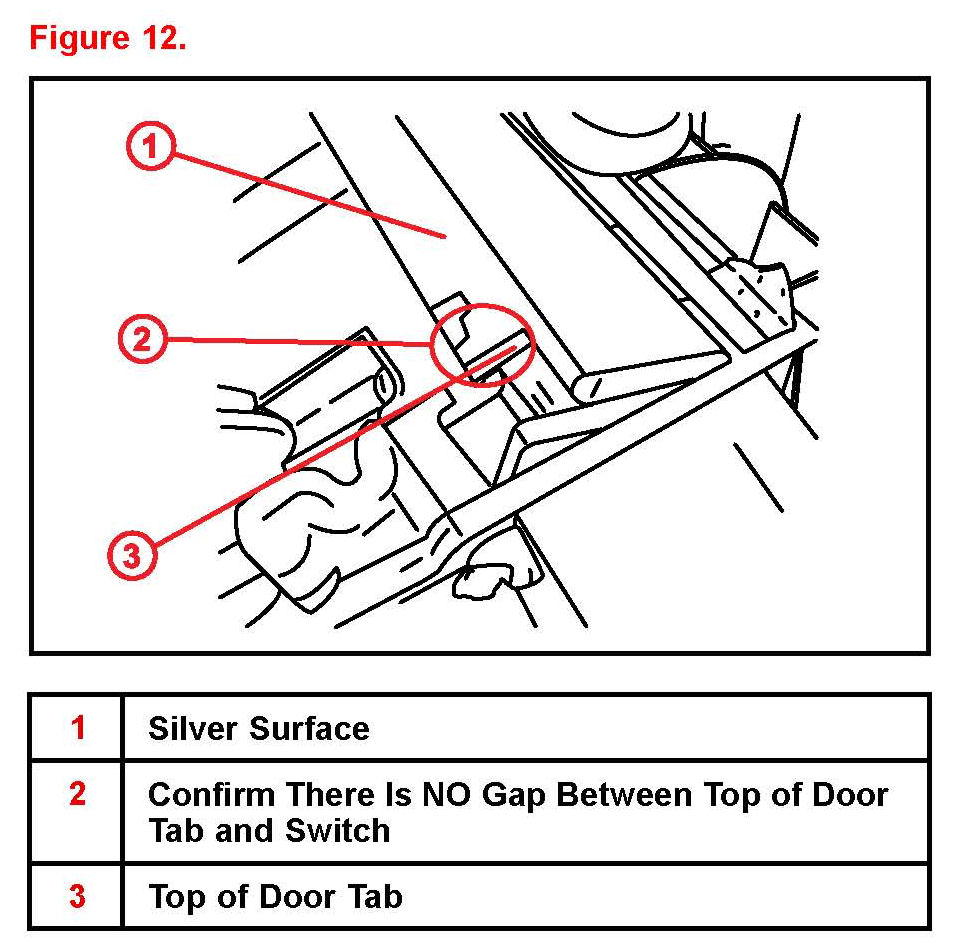 Figure 12.

1

2

3

| 1 | Silver Surface |
|---|---|
| 2 | Confirm There Is NO Gap Between Top of Door Tab and Switch |
| 3 | Top of Door Tab |