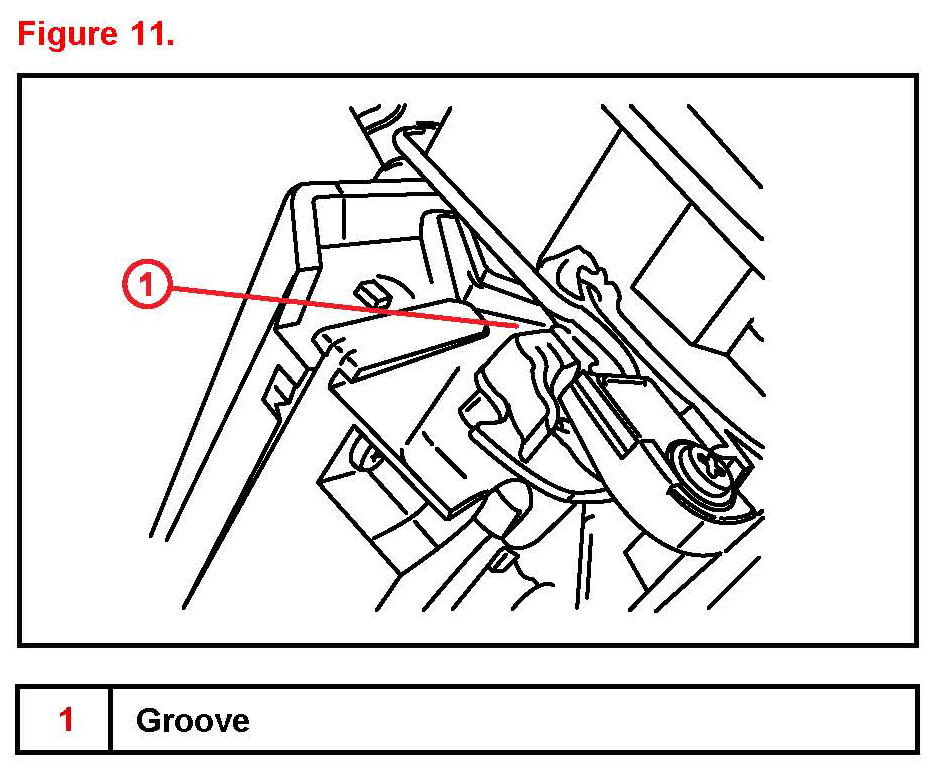 Figure 11.

1

| 1 | Groove |
|---|---|