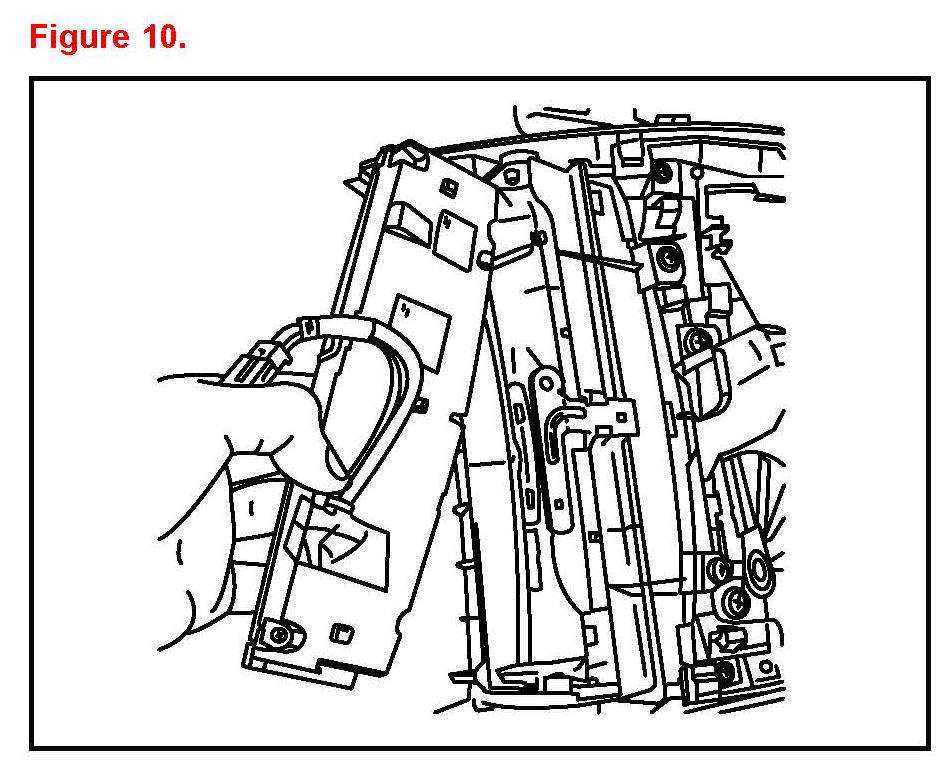 Figure 10.