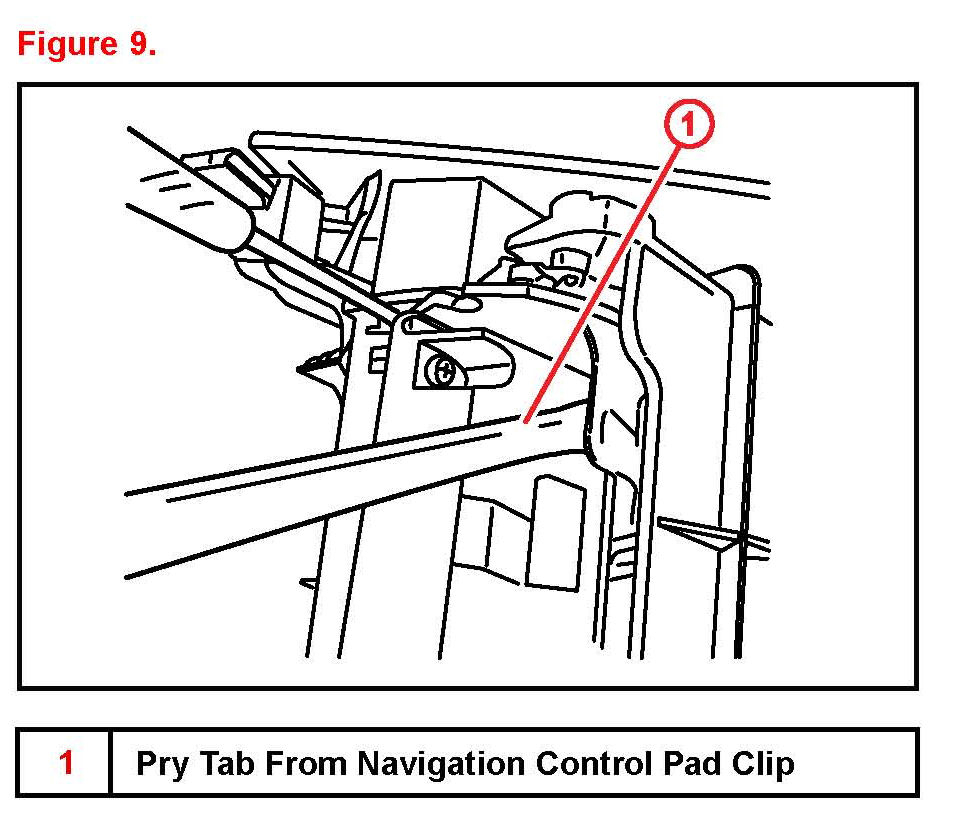 Figure 9.

1

| 1 | Pry Tab From Navigation Control Pad Clip |
|---|---|