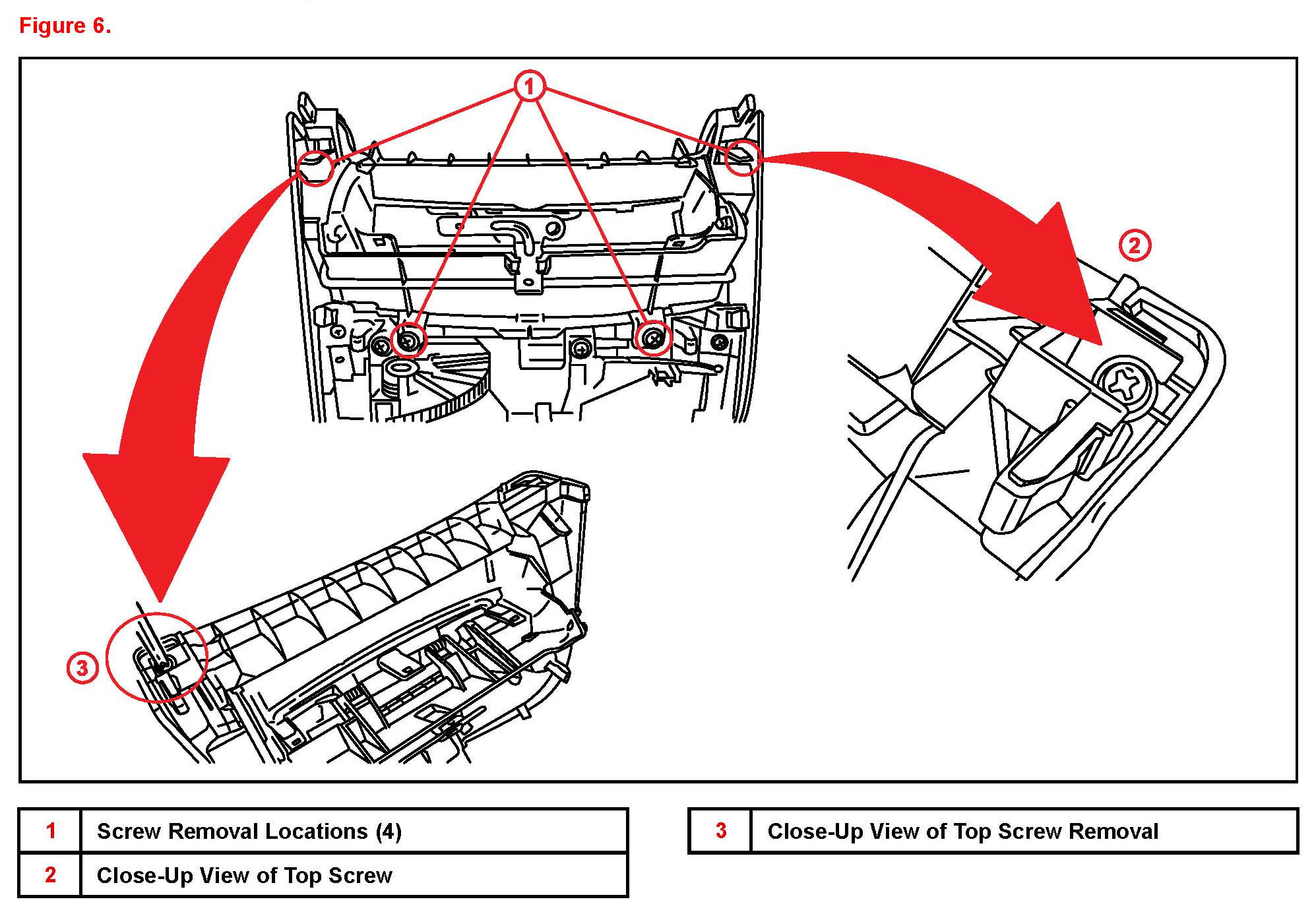 Figure 6.

1

2

3

| 1 | Screw Removal Locations (4) |
|---|---|
| 2 | Close-Up View of Top Screw |

| 3 | Close-Up View of Top Screw Removal |
|---|---|