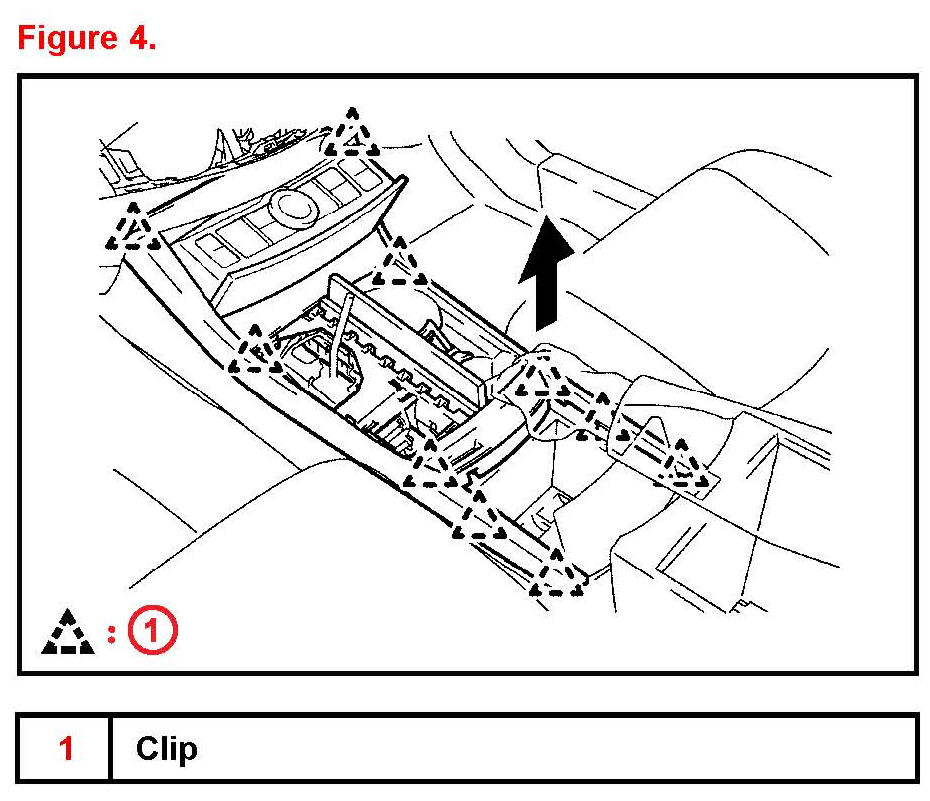 Figure 4.

: 1

| 1 | Clip |
|---|---|