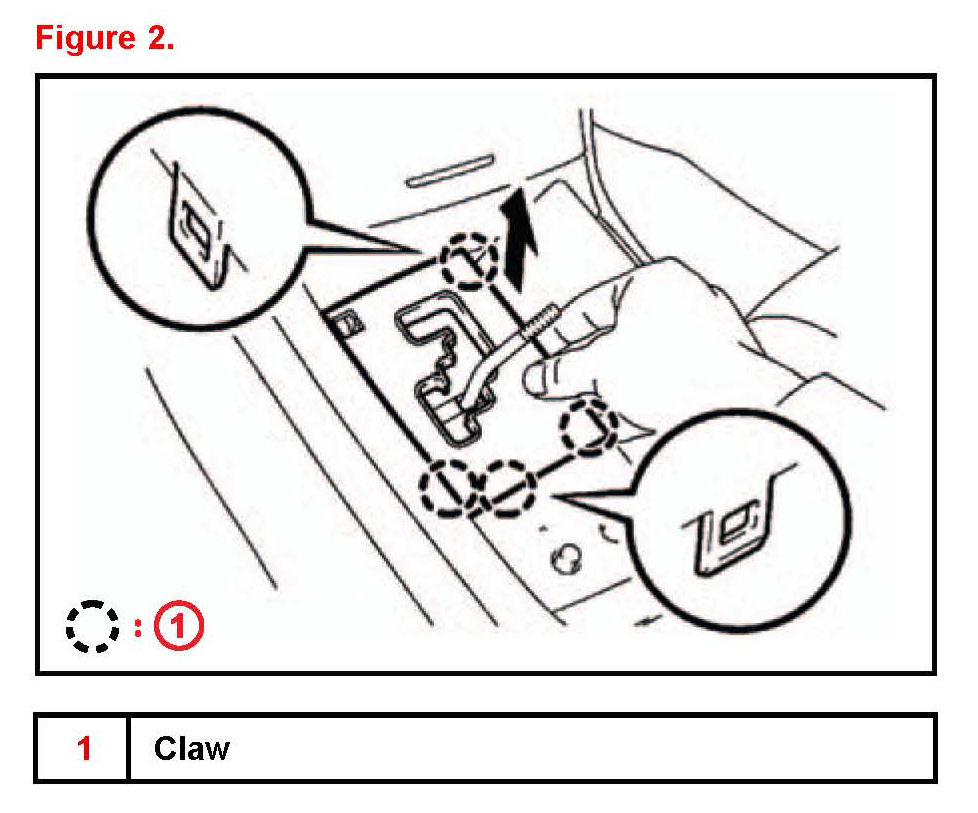 Figure 2.

: 1

| 1 | Claw |
|---|---|