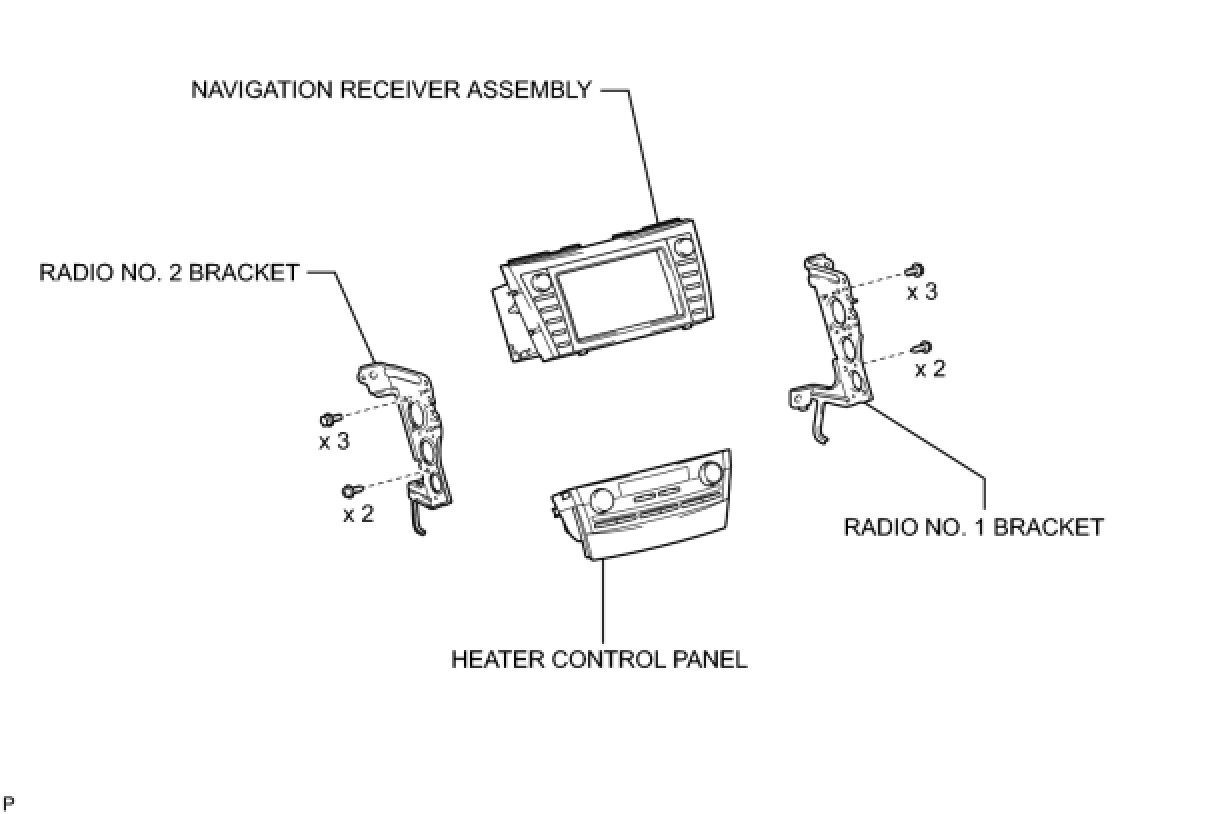 NAVIGATION RECEIVER ASSEMBLY

RADIO NO. 2 BRACKET

x 3

x 2

x 3

x 2

RADIO NO. 1 BRACKET

HEATER CONTROL PANEL

P