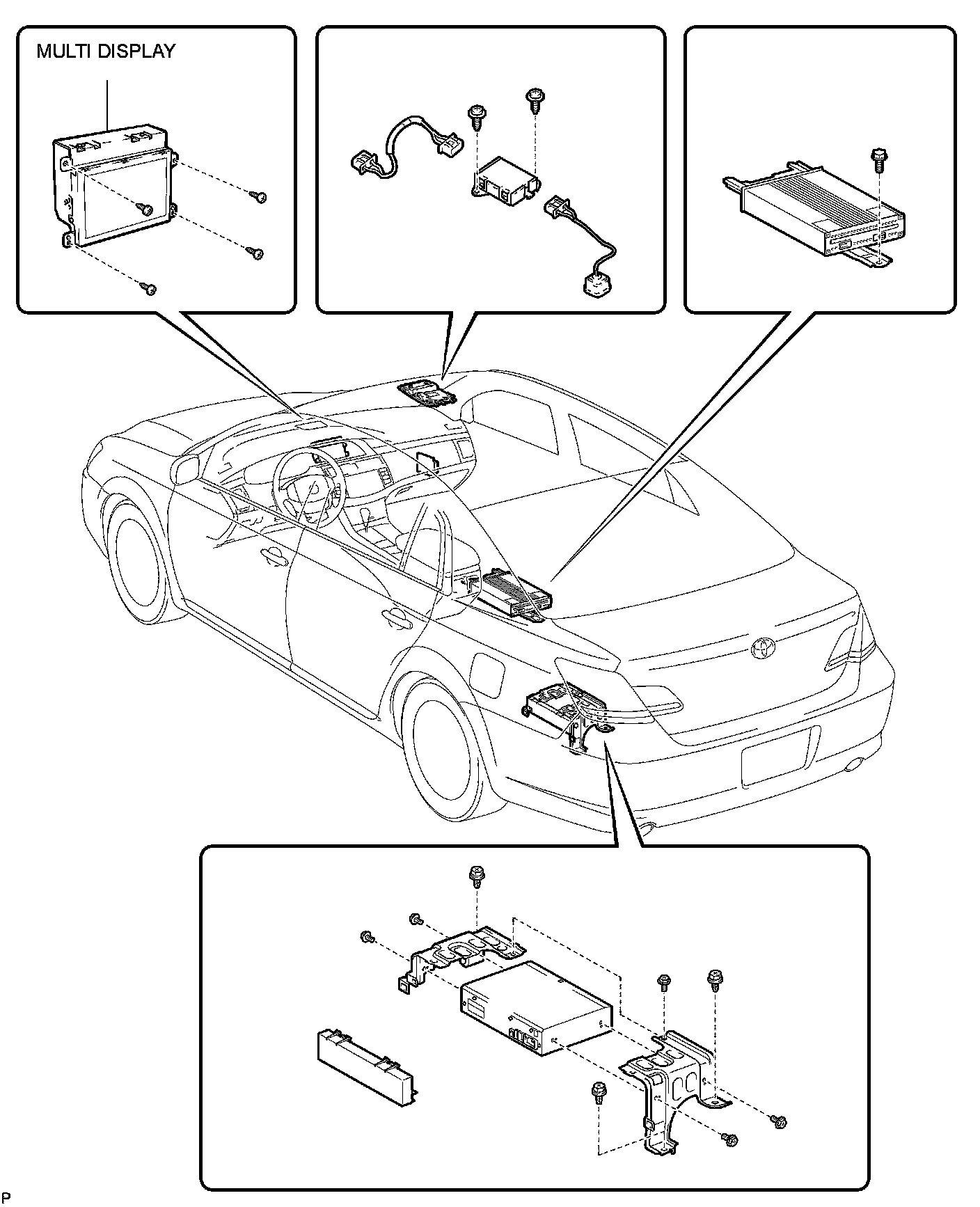 MULTI DISPLAY

P