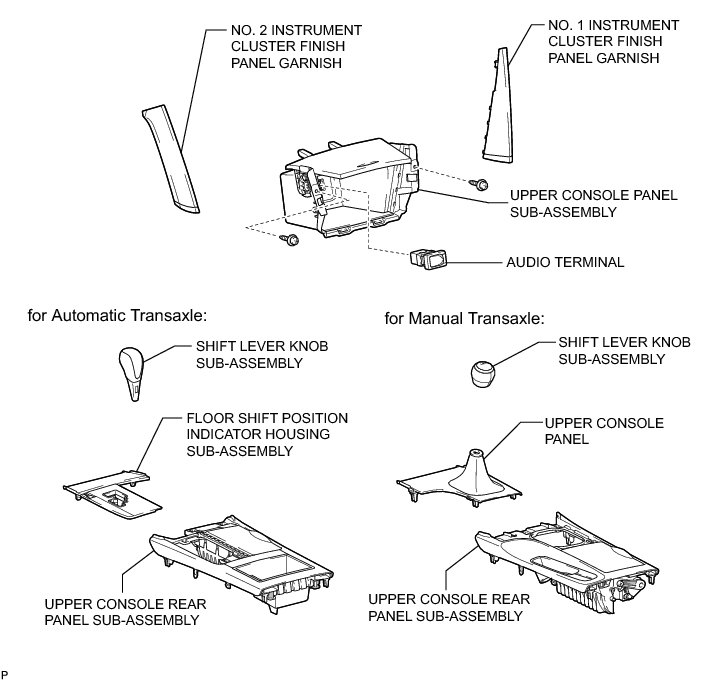 NO. 2 INSTRUMENT CLUSTER FINISH PANEL GARNISH

NO. 1 INSTRUMENT CLUSTER FINISH PANEL GARNISH

UPPER CONSOLE PANEL SUB-ASSEMBLY

AUDIO TERMINAL

for Automatic Transaxle:

SHIFT LEVER KNOB SUB-ASSEMBLY

FLOOR SHIFT POSITION INDICATOR HOUSING SUB-ASSEMBLY

UPPER CONSOLE REAR PANEL SUB-ASSEMBLY

for Manual Transaxle:

SHIFT LEVER KNOB SUB-ASSEMBLY

UPPER CONSOLE PANEL

UPPER CONSOLE REAR PANEL SUB-ASSEMBLY

P