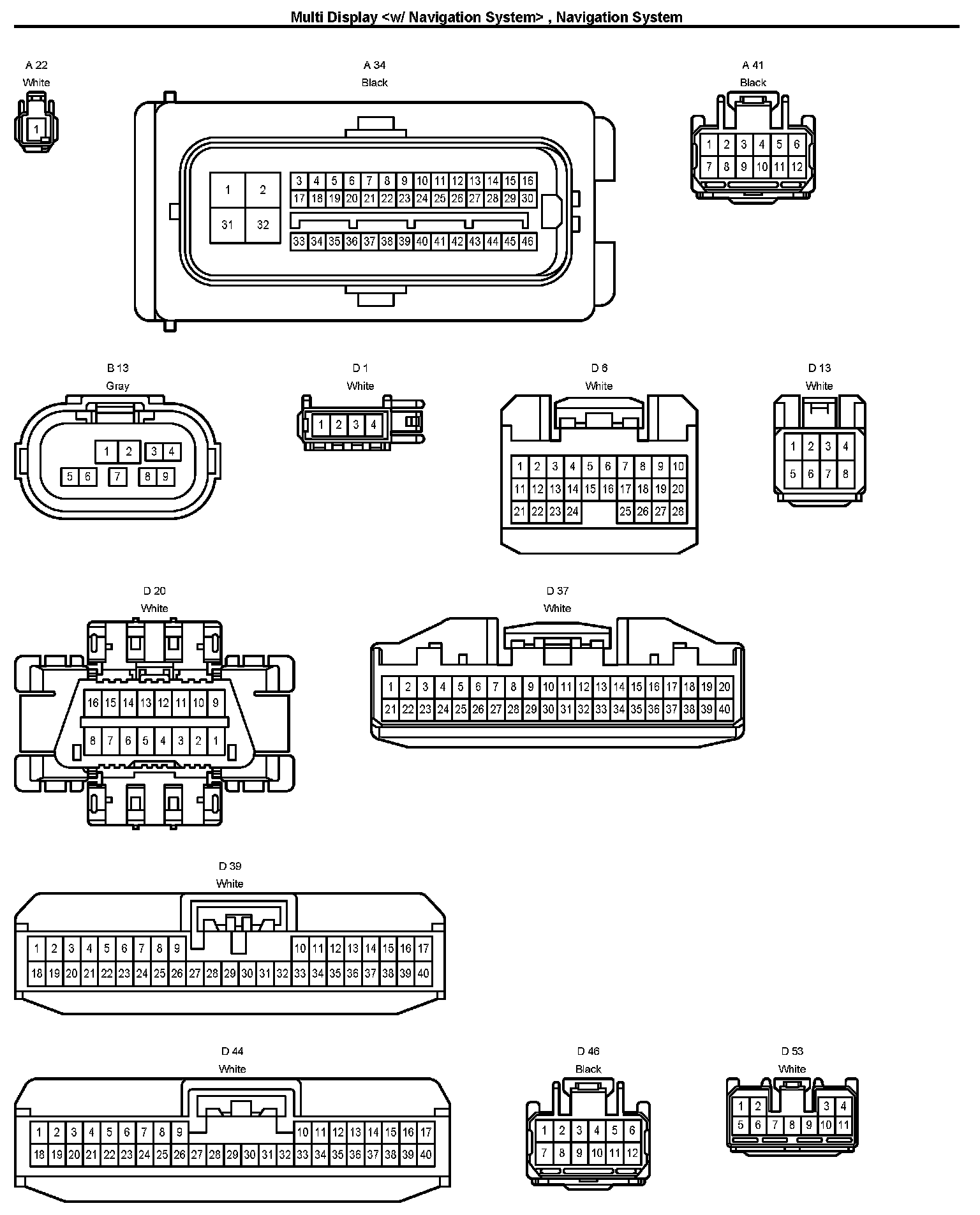 Multi Display <w/ Navigation System> , Navigation System

A 22
White
1

A 34
Black
1 2 31 32
3 4 5 6 7 8 9 10 11 12 13 14 15 16
17 18 19 20 21 22 23 24 25 26 27 28 29 30
33 34 35 36 37 38 39 40 41 42 43 44 45 46

A 41
Black
1 2 3 4 5 6
7 8 9 10 11 12

B 13
Gray
1 2 3 4
5 6 7 8 9

D 1
White
1 2 3 4

D 6
White
1 2 3 4 5 6 7 8 9 10
11 12 13 14 15 16 17 18 19 20
21 22 23 24 25 26 27 28

D 13
White
1 2 3 4
5 6 7 8

D 20
White
16 15 14 13 12 11 10 9
8 7 6 5 4 3 2 1

D 37
White
1 2 3 4 5 6 7 8 9 10 11 12 13 14 15 16 17 18 19 20
21 22 23 24 25 26 27 28 29 30 31 32 33 34 35 36 37 38 39 40

D 39
White
1 2 3 4 5 6 7 8 9 10 11 12 13 14 15 16 17
18 19 20 21 22 23 24 25 26 27 28 29 30 31 32 33 34 35 36 37 38 39 40

D 44
White
1 2 3 4 5 6 7 8 9 10 11 12 13 14 15 16 17
18 19 20 21 22 23 24 25 26 27 28 29 30 31 32 33 34 35 36 37 38 39 40

D 46
Black
1 2 3 4 5 6
7 8 9 10 11 12

D 53
White
1 2 3 4
5 6 7 8 9 10 11