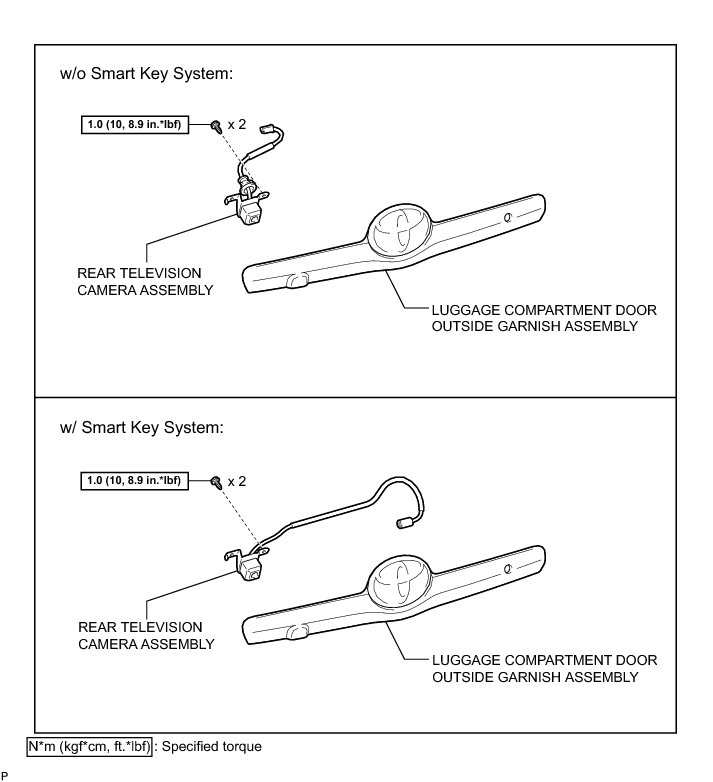 w/o Smart Key System:

1.0 (10, 8.9 in.*lbf)

x 2

REAR TELEVISION CAMERA ASSEMBLY

LUGGAGE COMPARTMENT DOOR OUTSIDE GARNISH ASSEMBLY

w/ Smart Key System:

1.0 (10, 8.9 in.*lbf)

x 2

REAR TELEVISION CAMERA ASSEMBLY

LUGGAGE COMPARTMENT DOOR OUTSIDE GARNISH ASSEMBLY

N*m (kgf*cm, ft.*lbf) : Specified torque

P