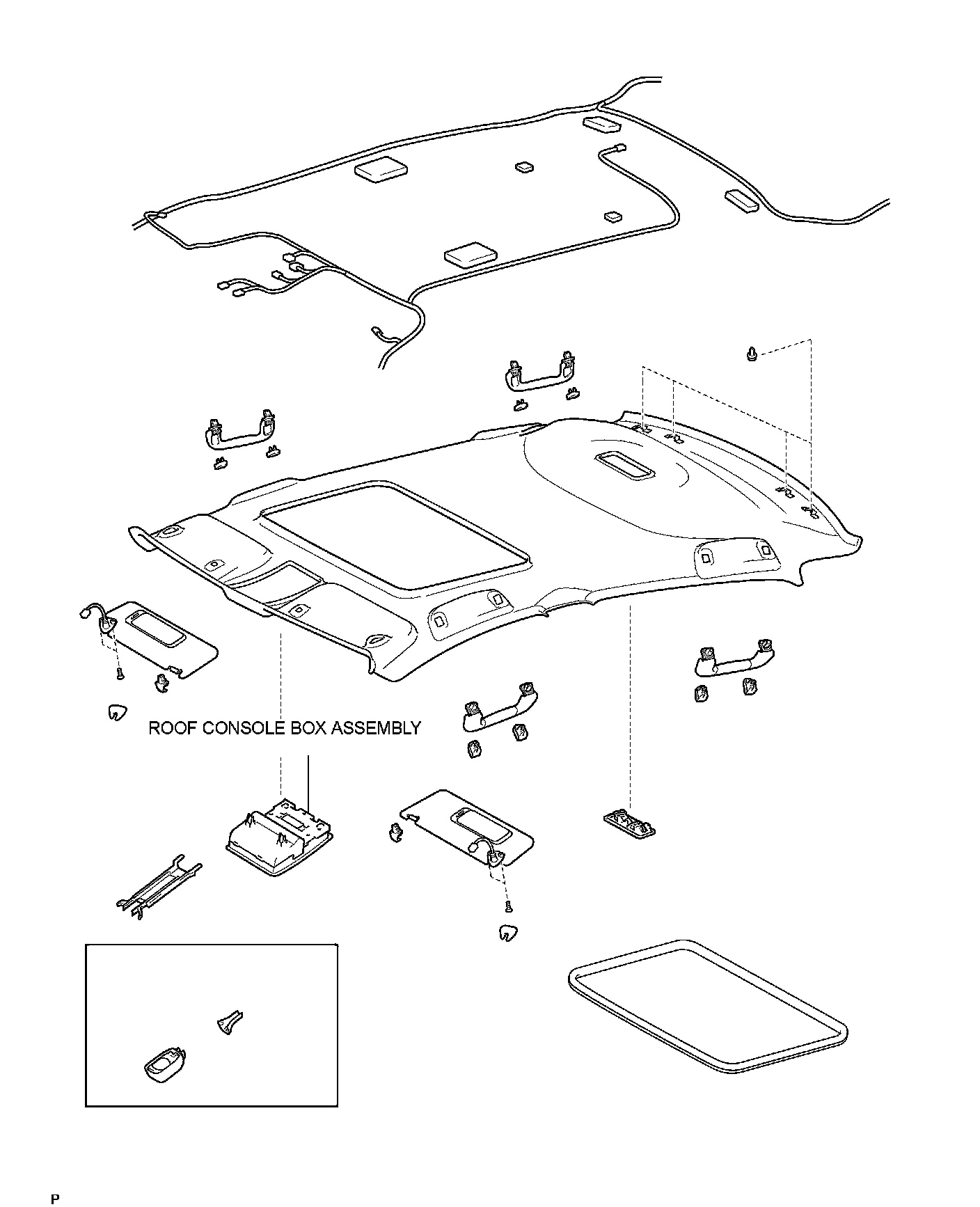 ROOF CONSOLE BOX ASSEMBLY

P