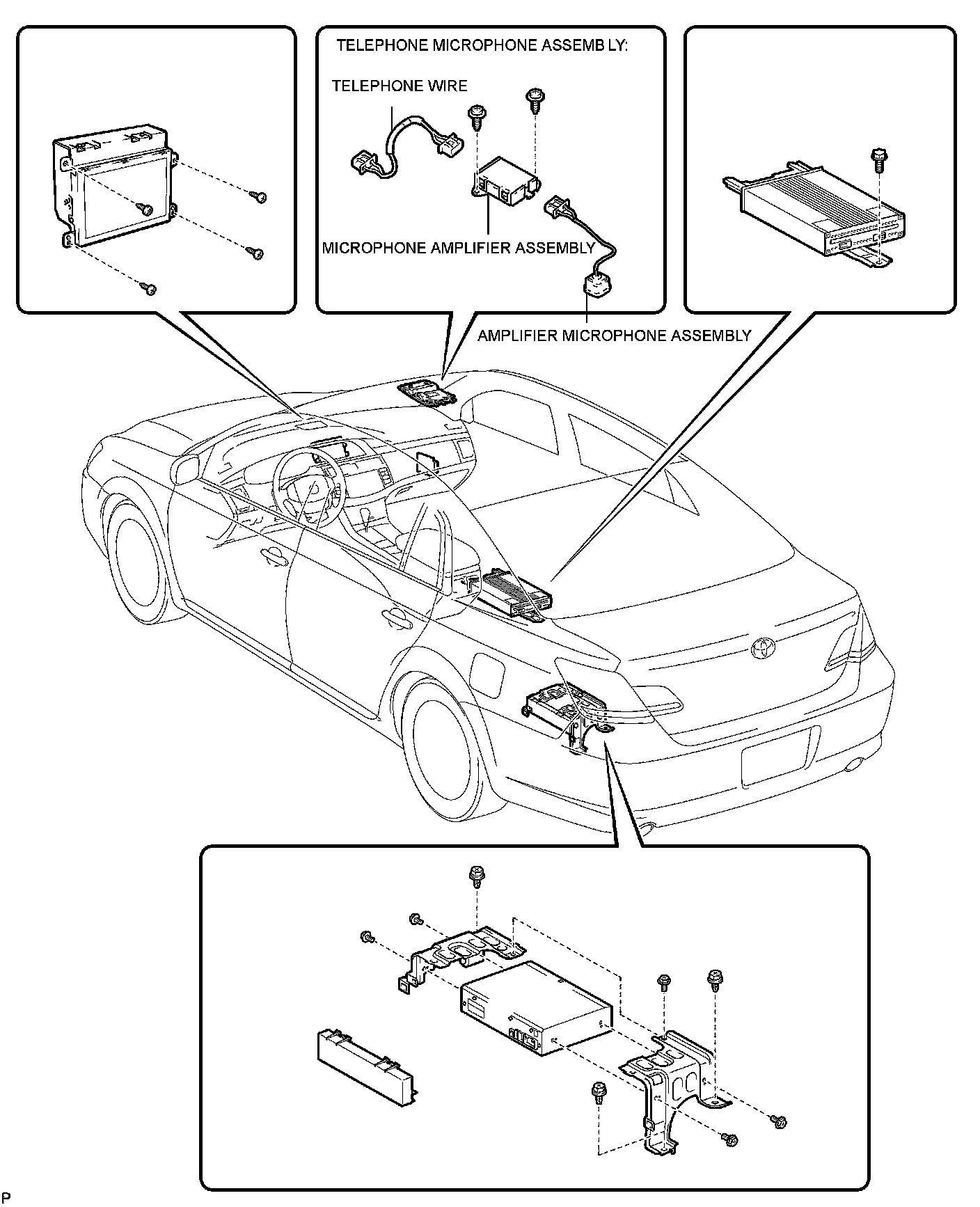 TELEPHONE MICROPHONE ASSEMB LY:

TELEPHONE WIRE

MICROPHONE AMPLIFIER ASSEMBLY

AMPLIFIER MICROPHONE ASSEMBLY

P