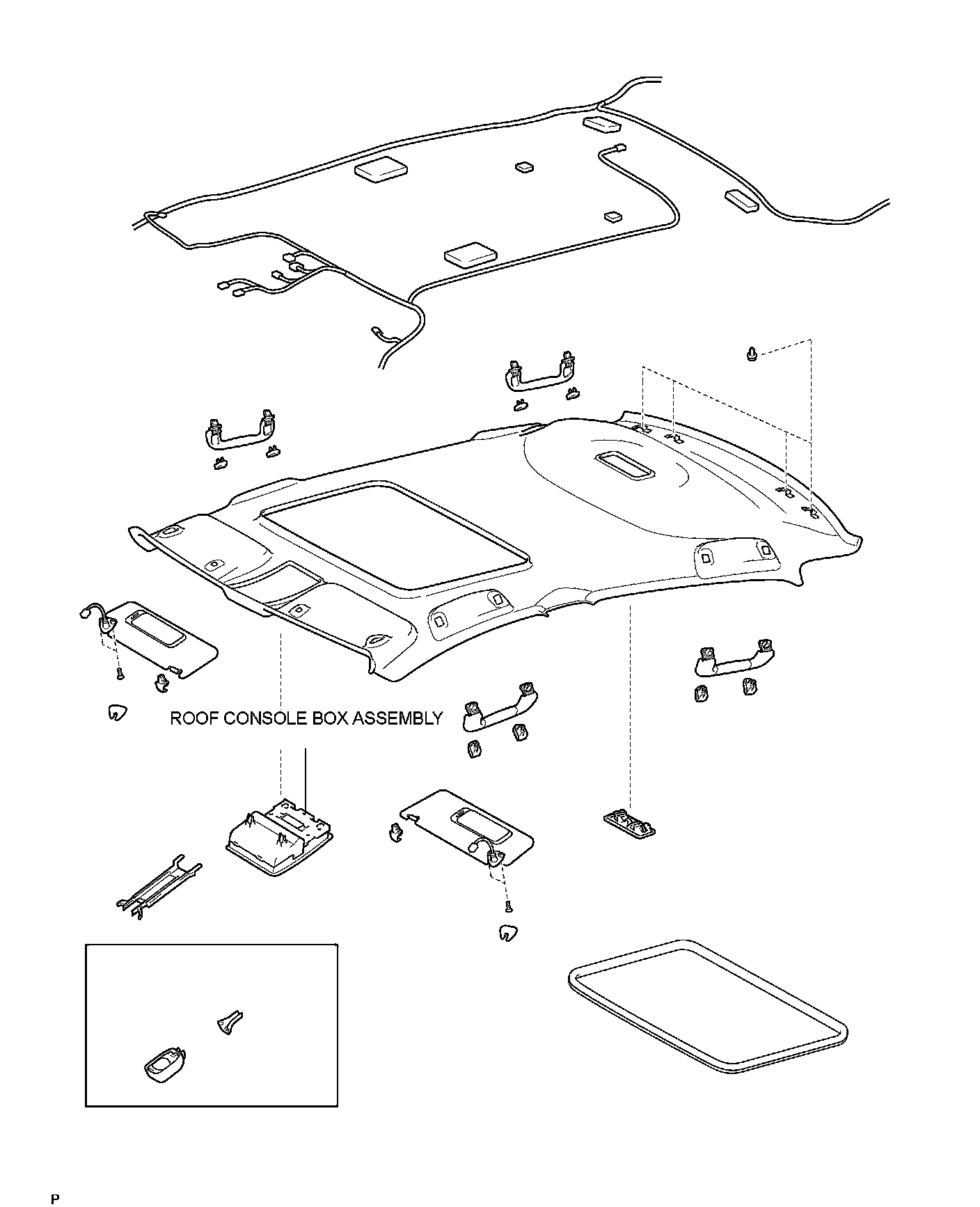 ROOF CONSOLE BOX ASSEMBLY

P