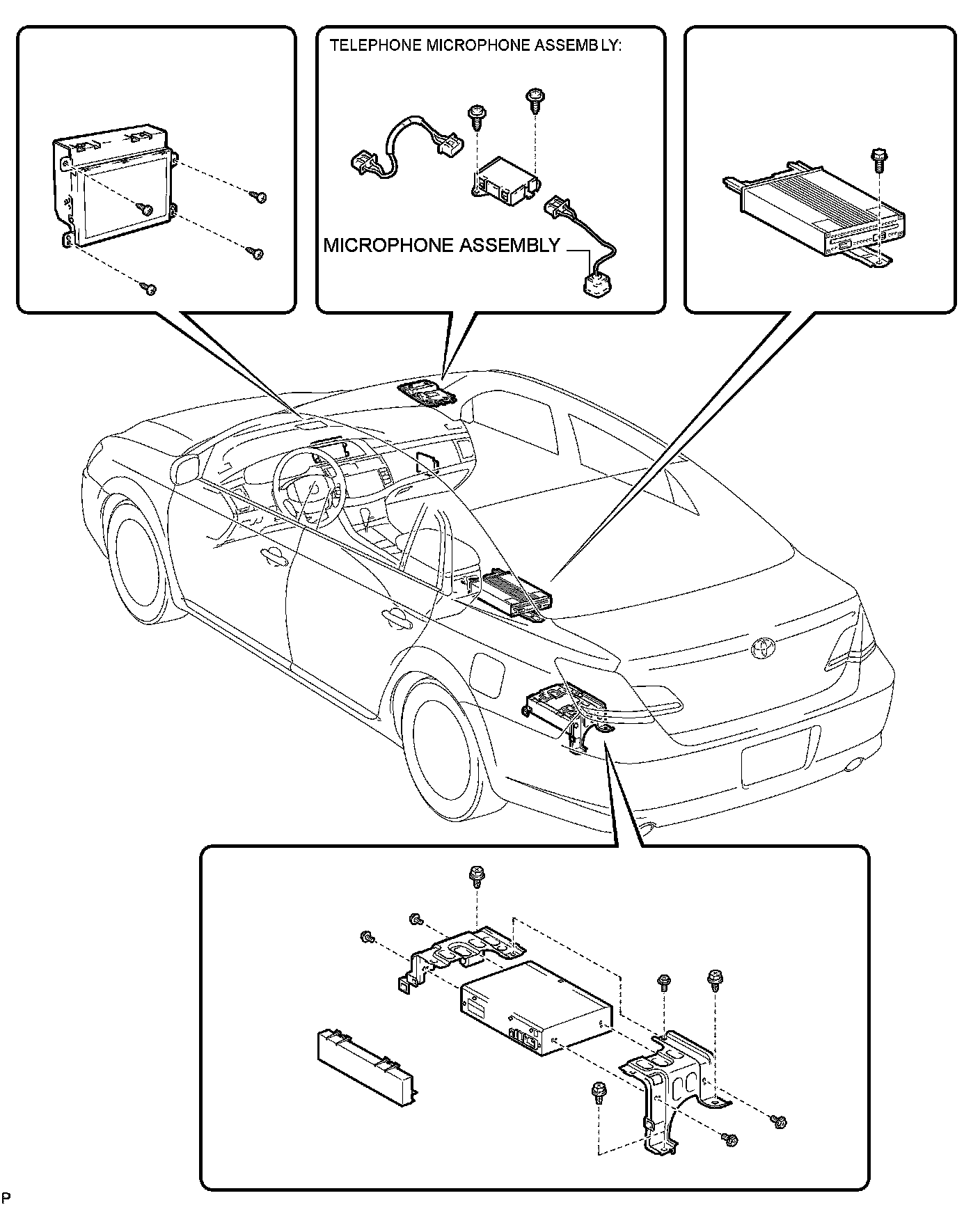 TELEPHONE MICROPHONE ASSEMBLY:

MICROPHONE ASSEMBLY

P