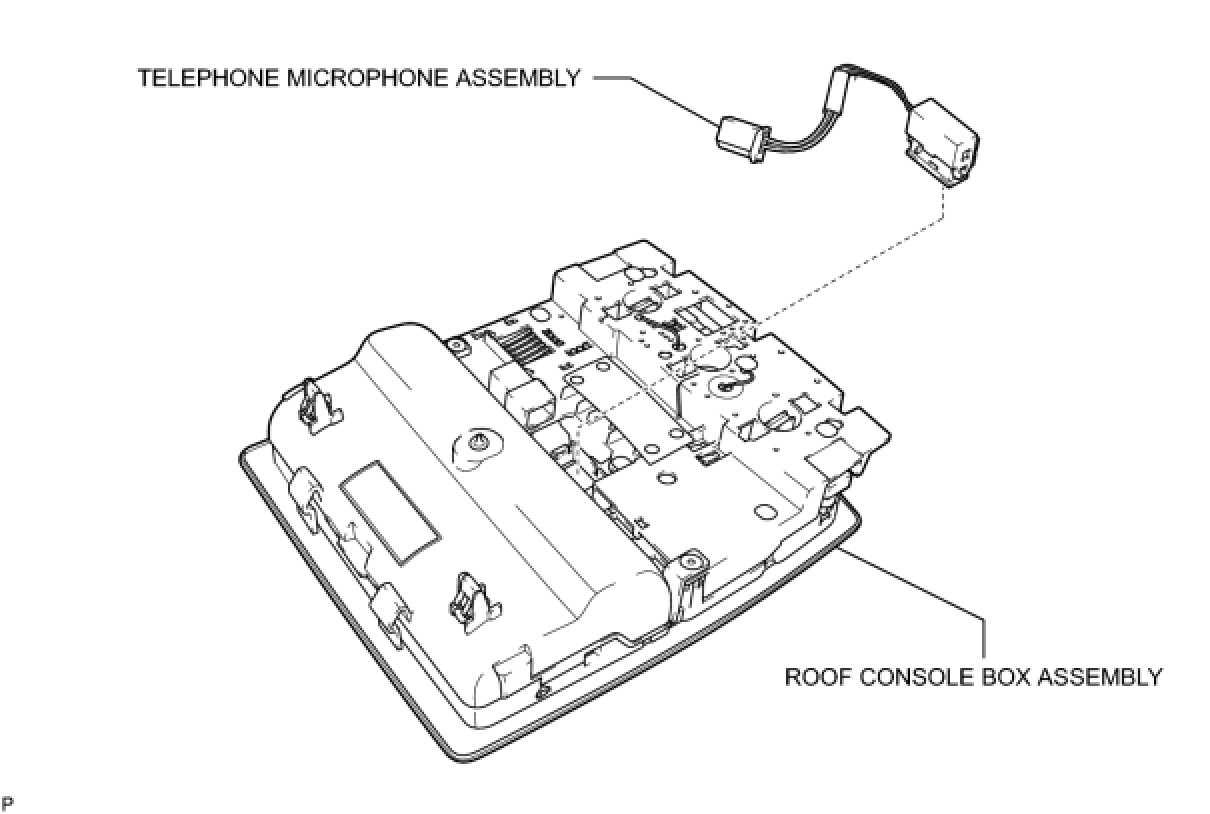 TELEPHONE MICROPHONE ASSEMBLY

ROOF CONSOLE BOX ASSEMBLY

P